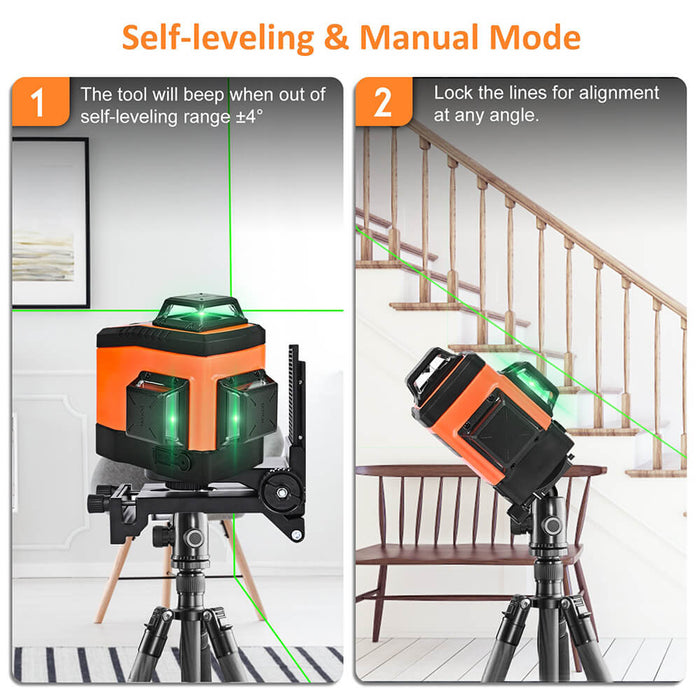 Self-leveling & Manual Mode

1

The tool will beep when out of self-leveling range ±4°

2

Lock the lines for alignment at any angle.