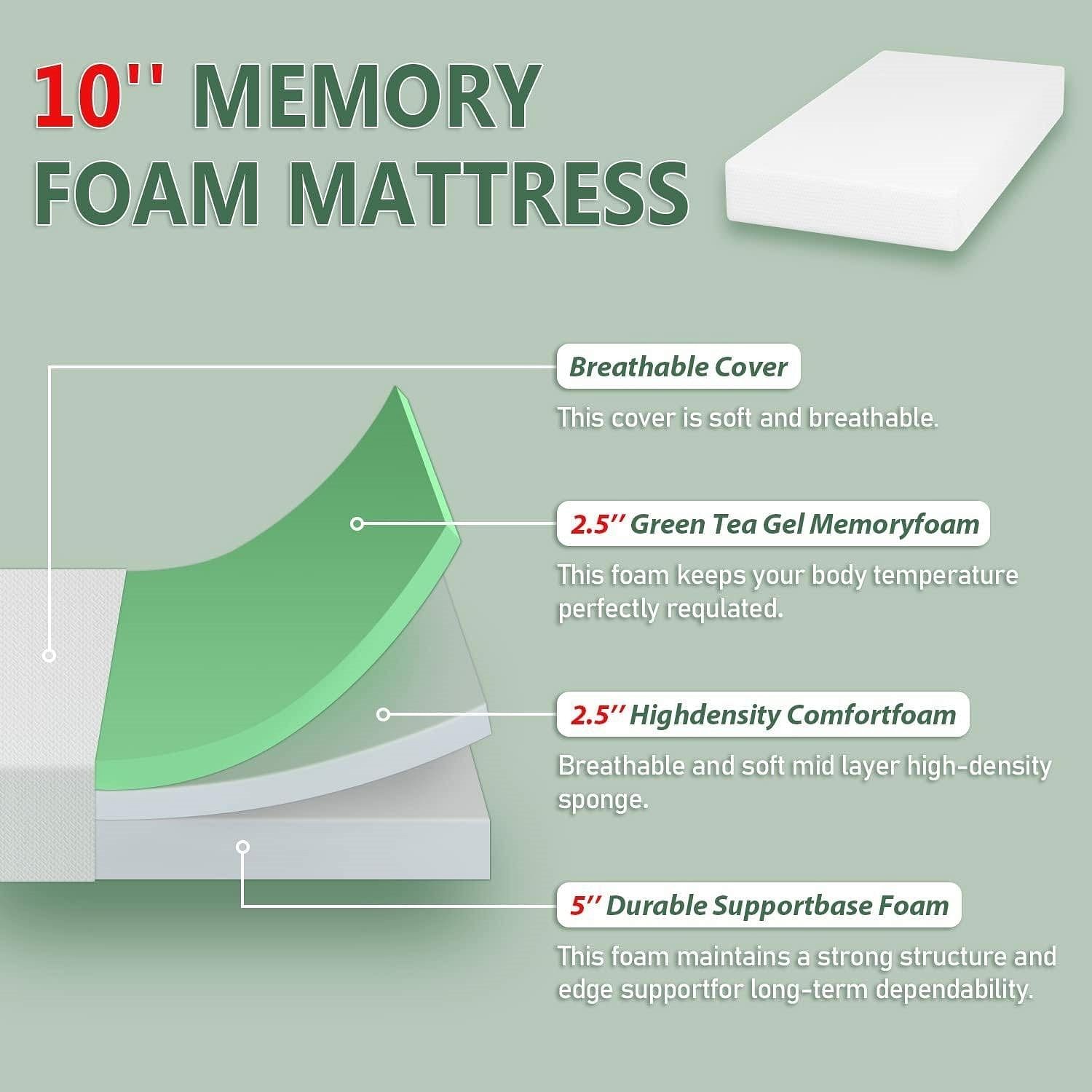 10'' MEMORY FOAM MATTRESS

Breathable Cover

This cover is soft and breathable.

2.5'' Green Tea Gel Memoryfoam

This foam keeps your body temperature perfectly requlated.

2.5'' Highdensity Comfortfoam

Breathable and soft mid layer high-density sponge.

5'' Durable Supportbase Foam

This foam maintains a strong structure and edge supportfor long-term dependability.