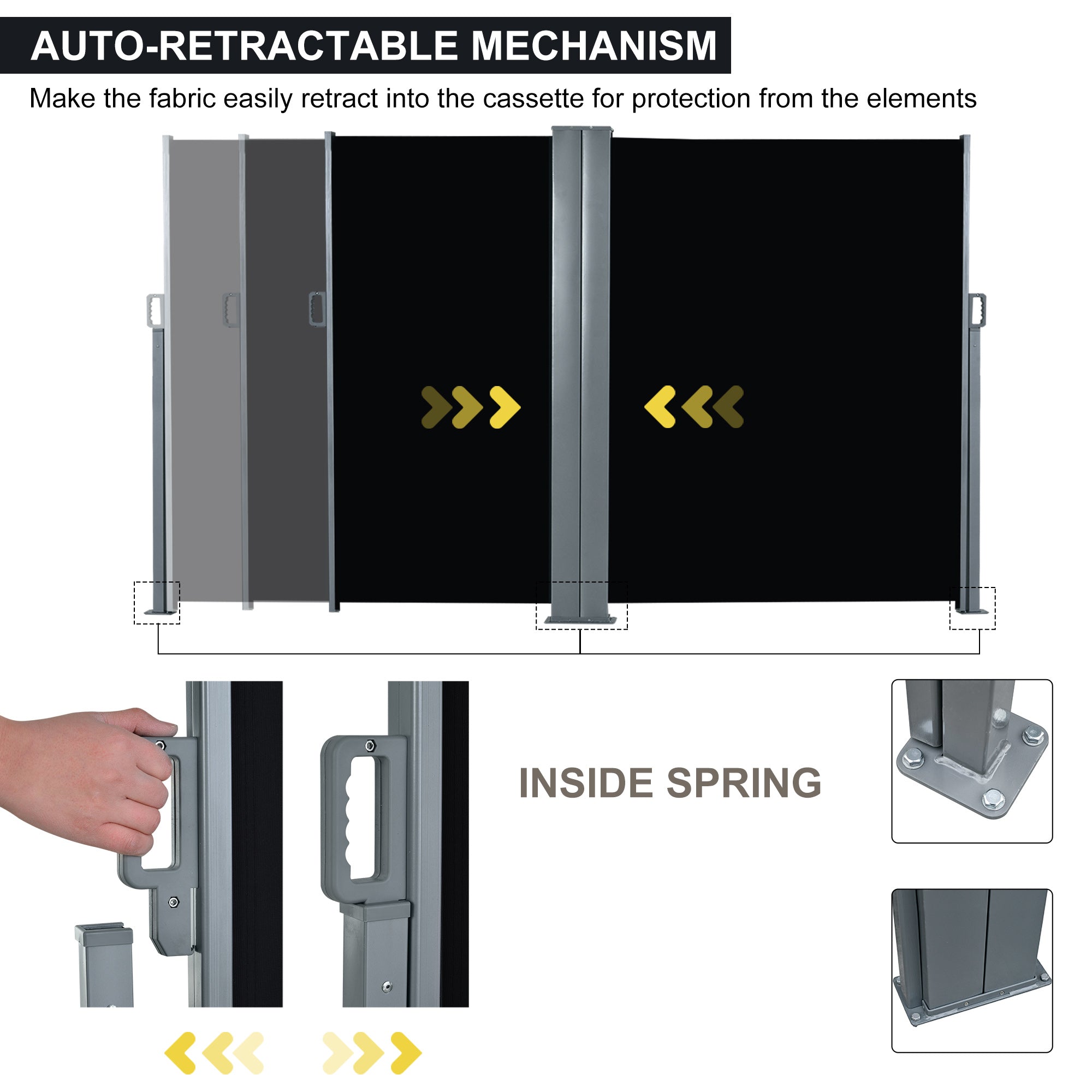 AUTO-RETRACTABLE MECHANISM

Make the fabric easily retract into the cassette for protection from the elements

INSIDE SPRING