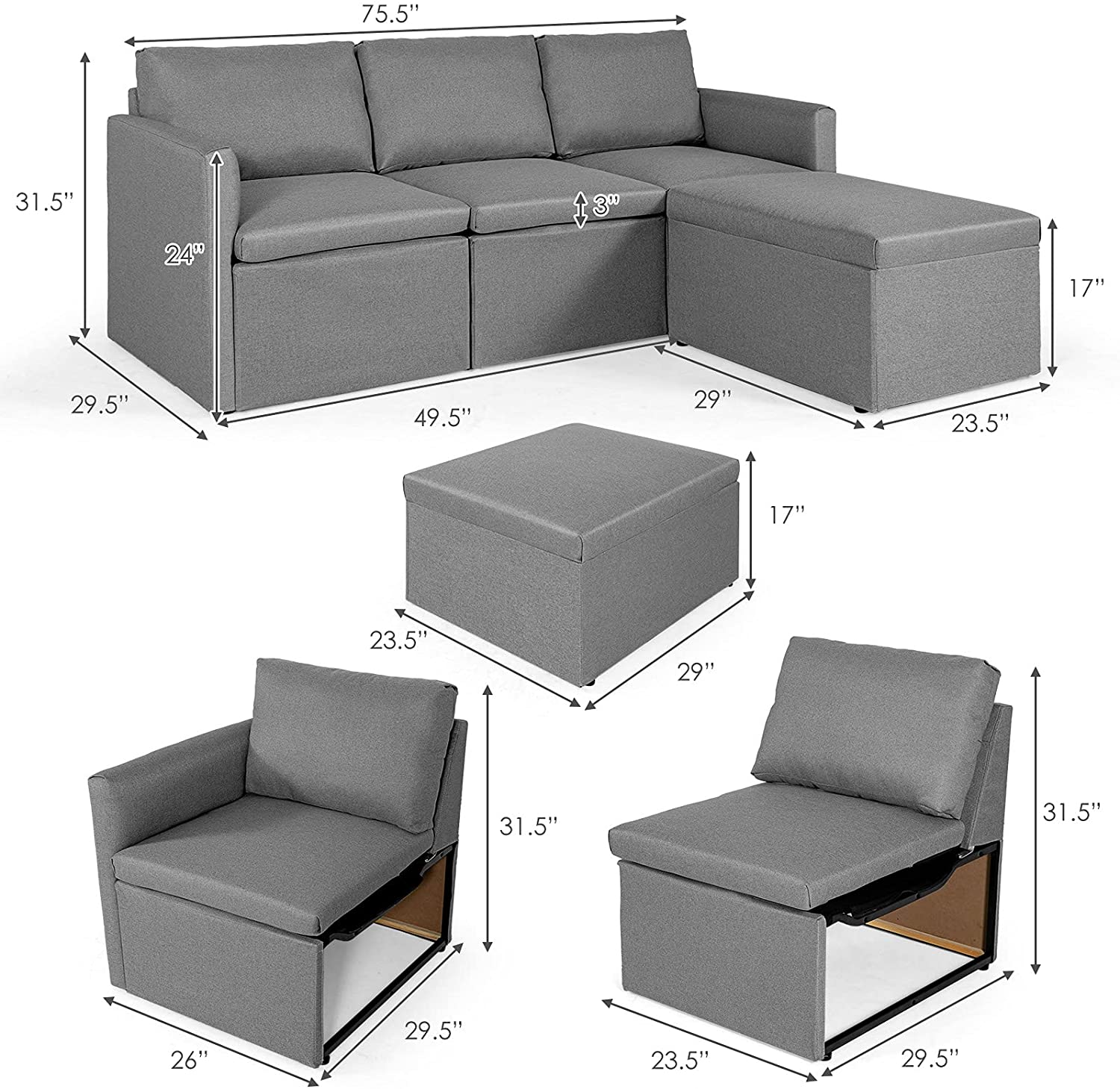 75.5''

31.5''

24''

3''

17''

29.5''

49.5''

29''

23.5''

17''

23.5''

29''

31.5''

31.5''

26''

29.5''

23.5''

29.5''