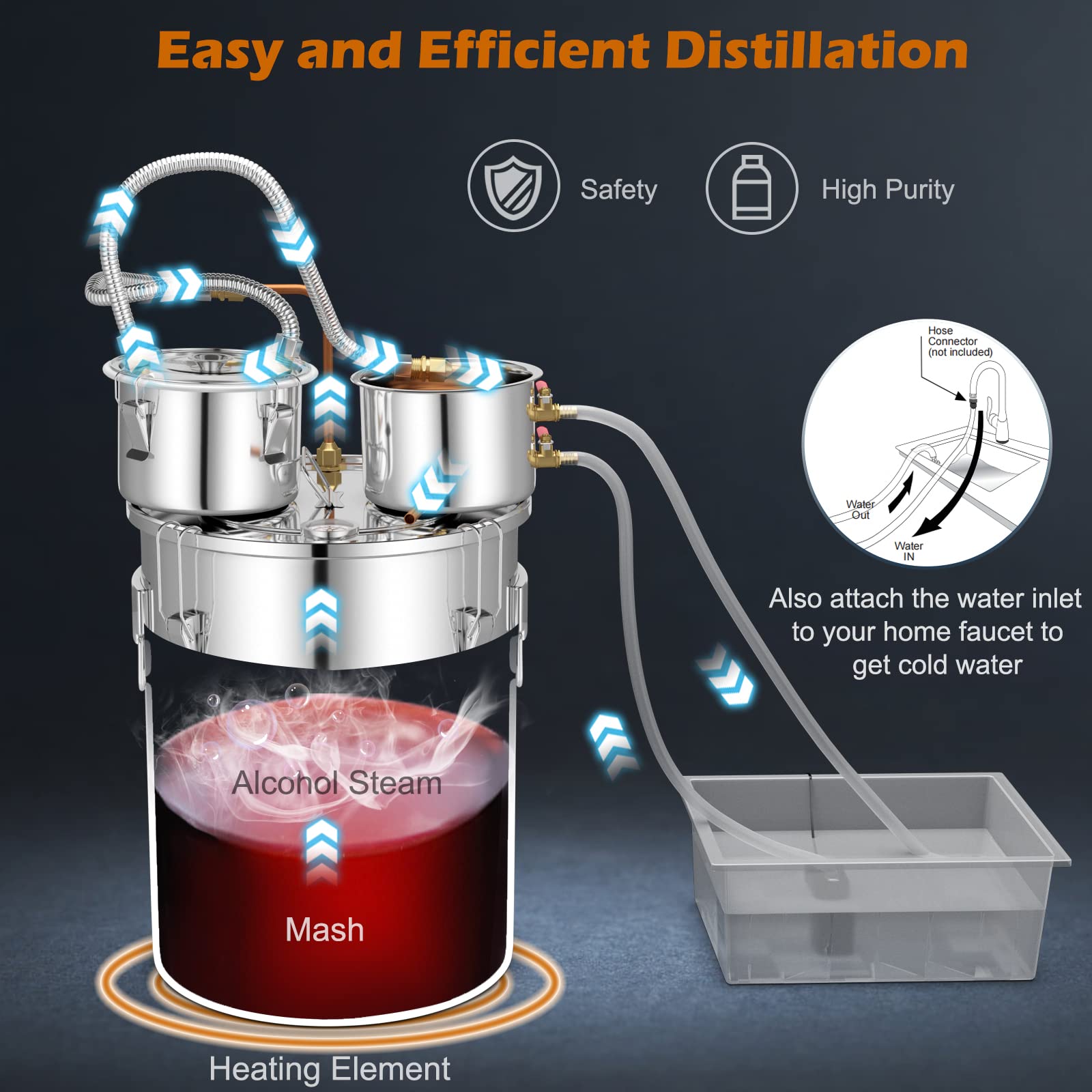 Easy and Efficient Distillation

Safety

High Purity

Hose Connector (not included)

Water Out

Water IN

Also attach the water inlet to your home faucet to get cold water

Alcohol Steam

Mash

Heating Element