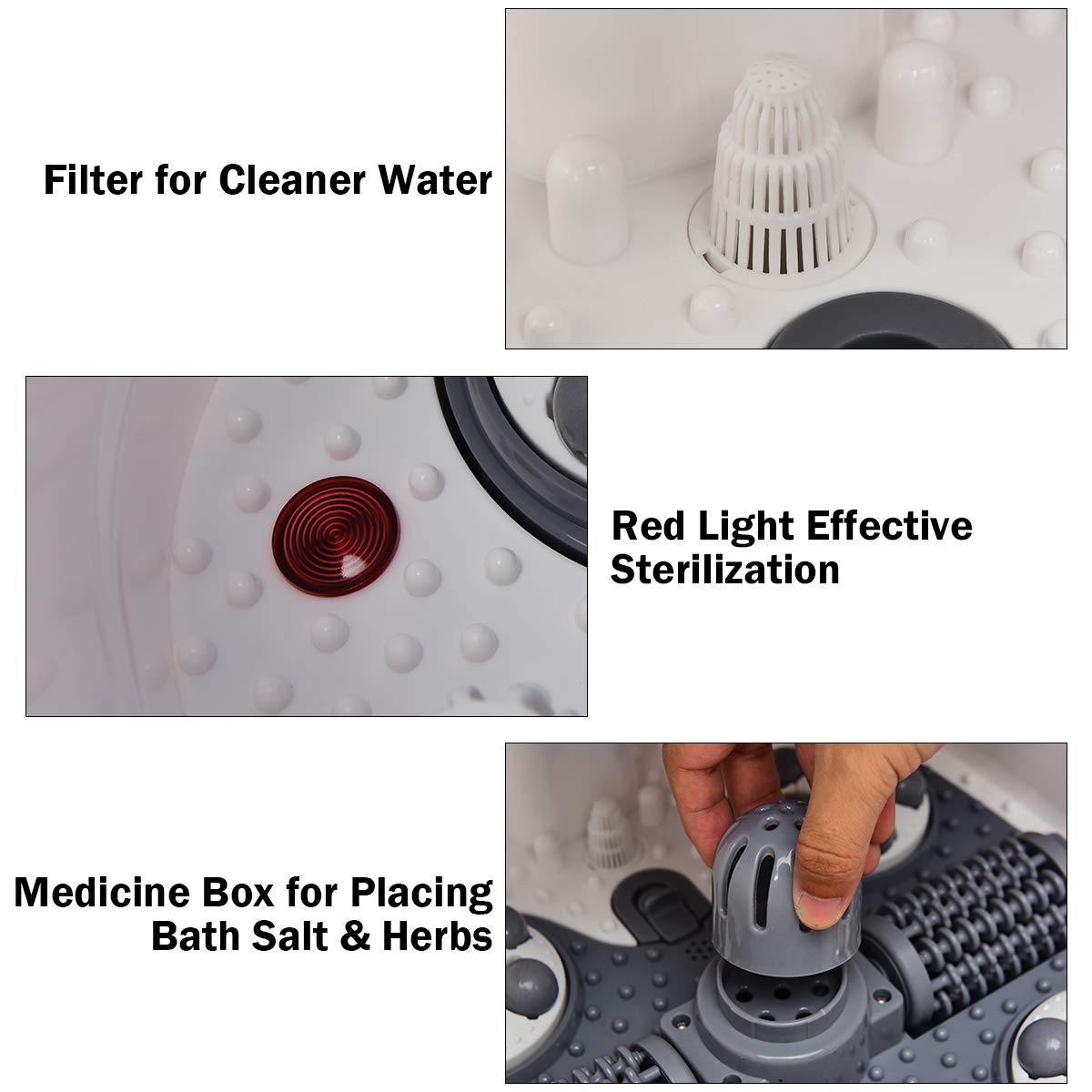 Filter for Cleaner Water

Red Light Effective Sterilization

Medicine Box for Placing Bath Salt & Herbs