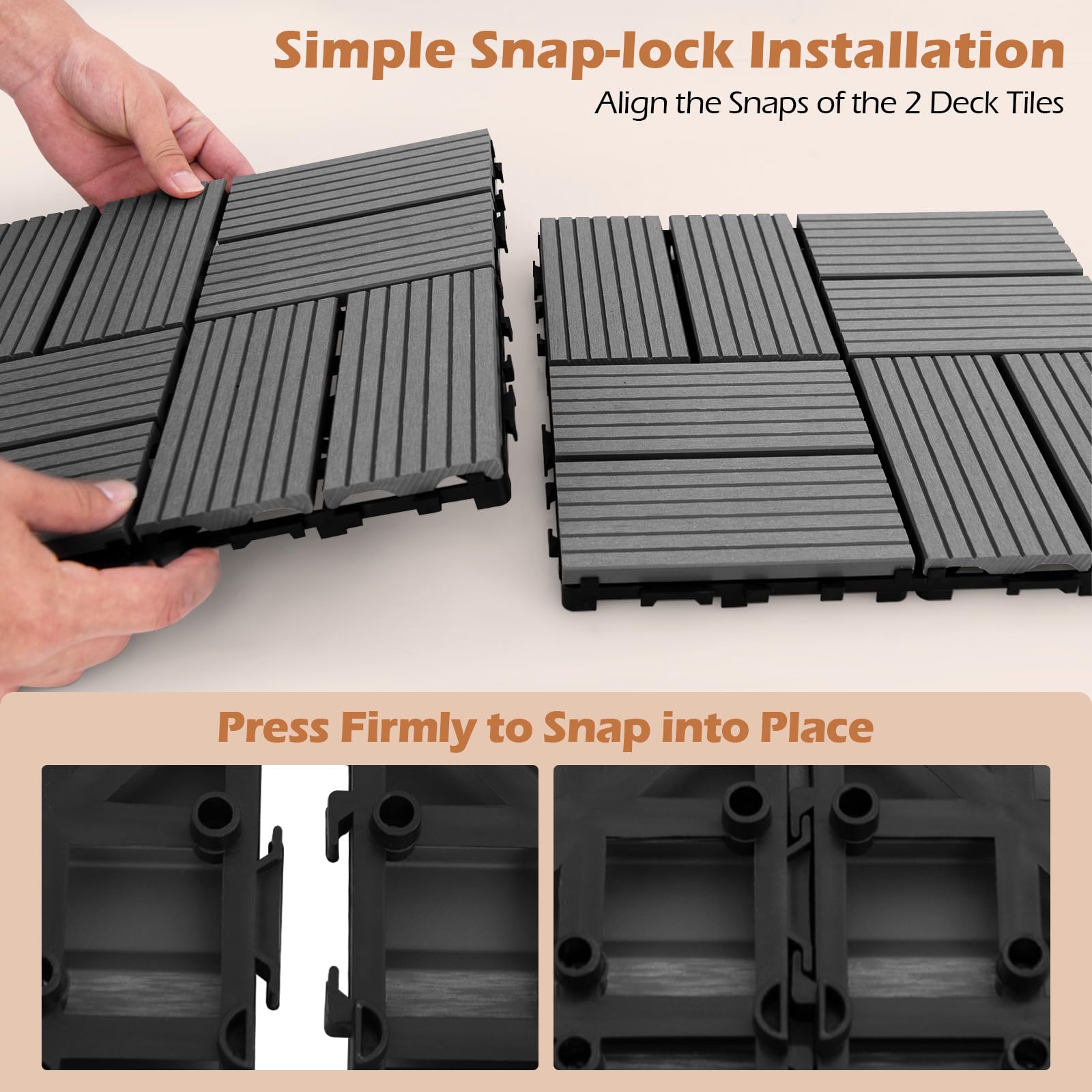 Simple Snap-lock Installation
Align the Snaps of the 2 Deck Tiles

Press Firmly to Snap into Place