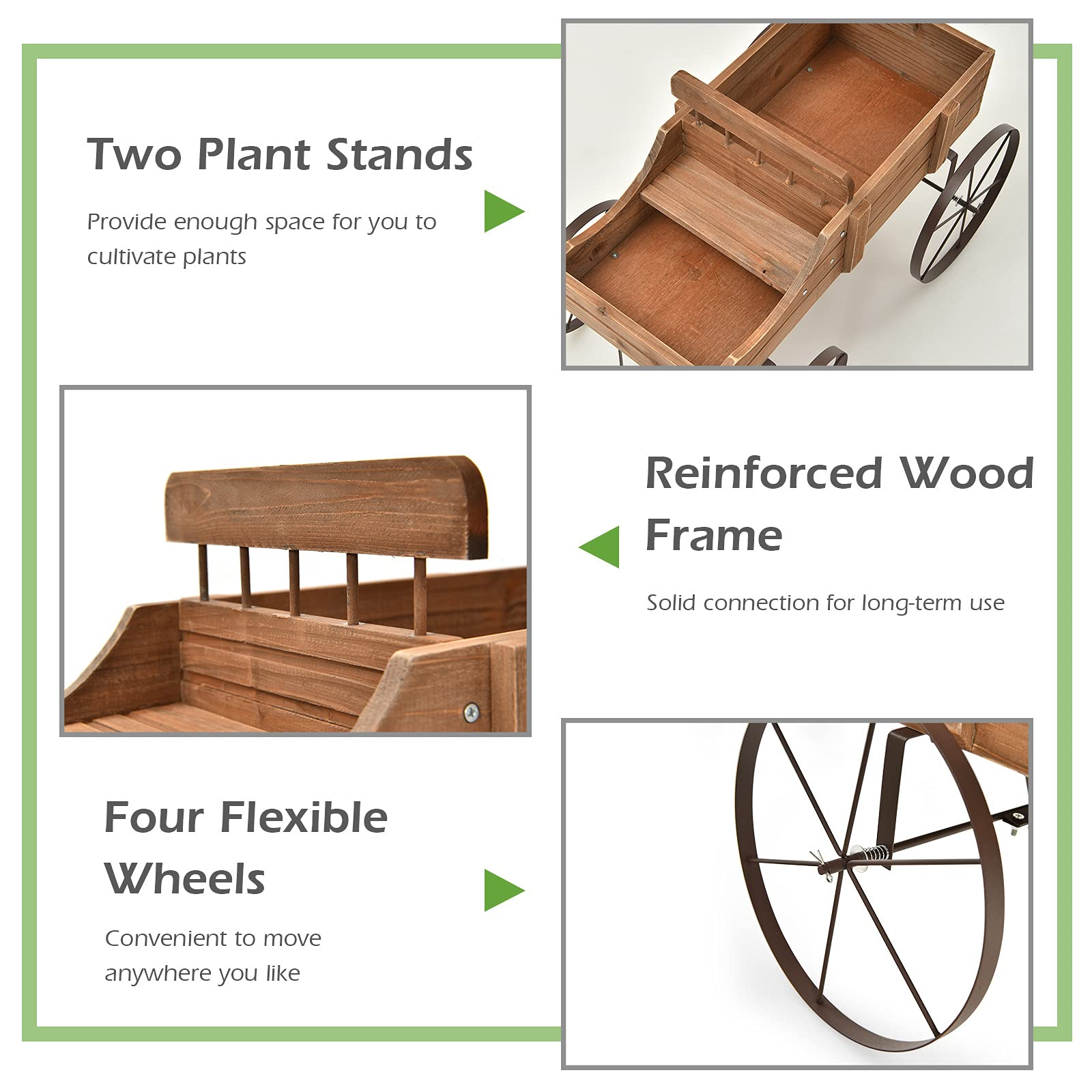 Two Plant Stands

Provide enough space for you to cultivate plants

Reinforced Wood Frame

Solid connection for long-term use

Four Flexible Wheels

Convenient to move anywhere you like