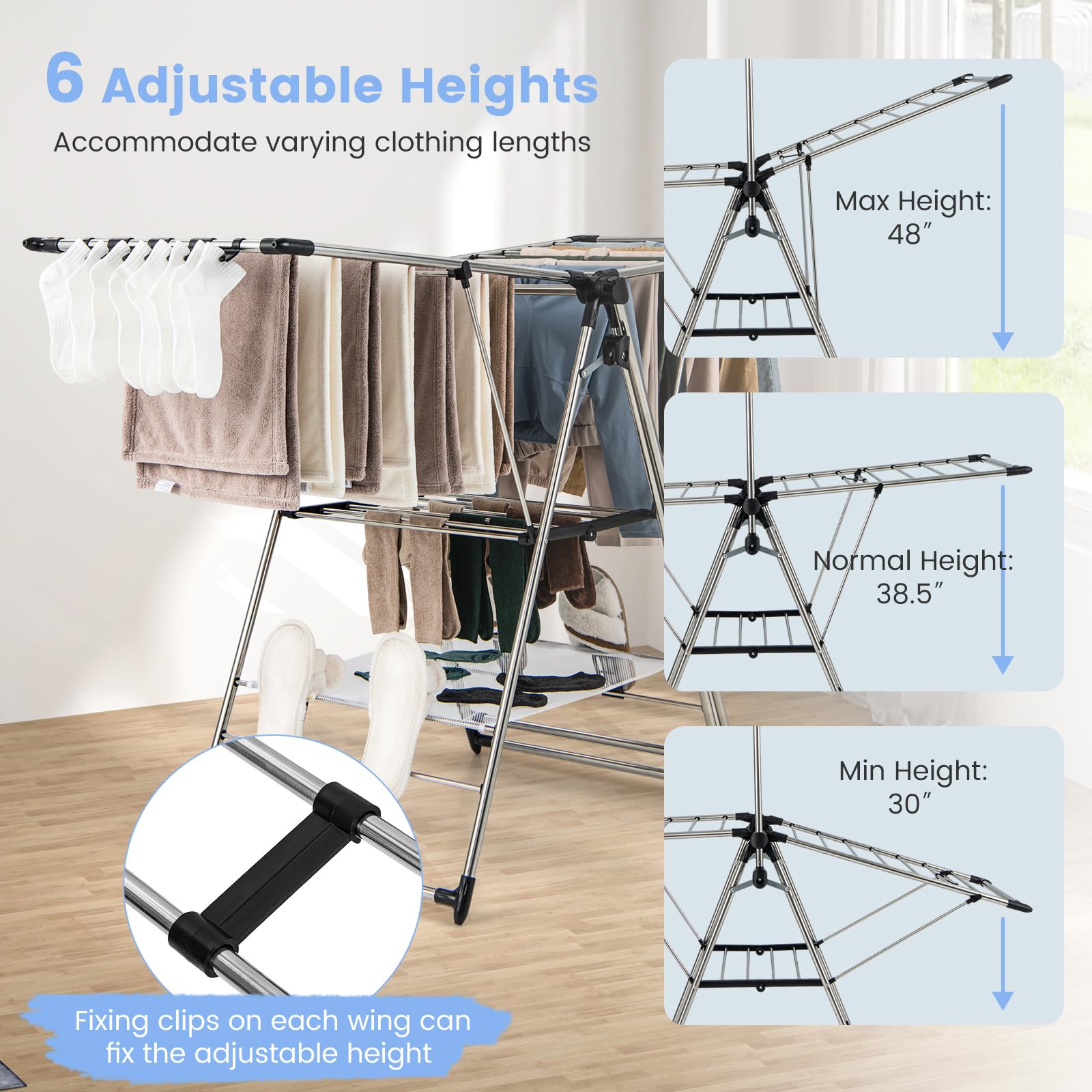 6 Adjustable Heights

Accommodate varying clothing lengths

Max Height: 48″

Normal Height: 38.5″

Min Height: 30″

Fixing clips on each wing can fix the adjustable height