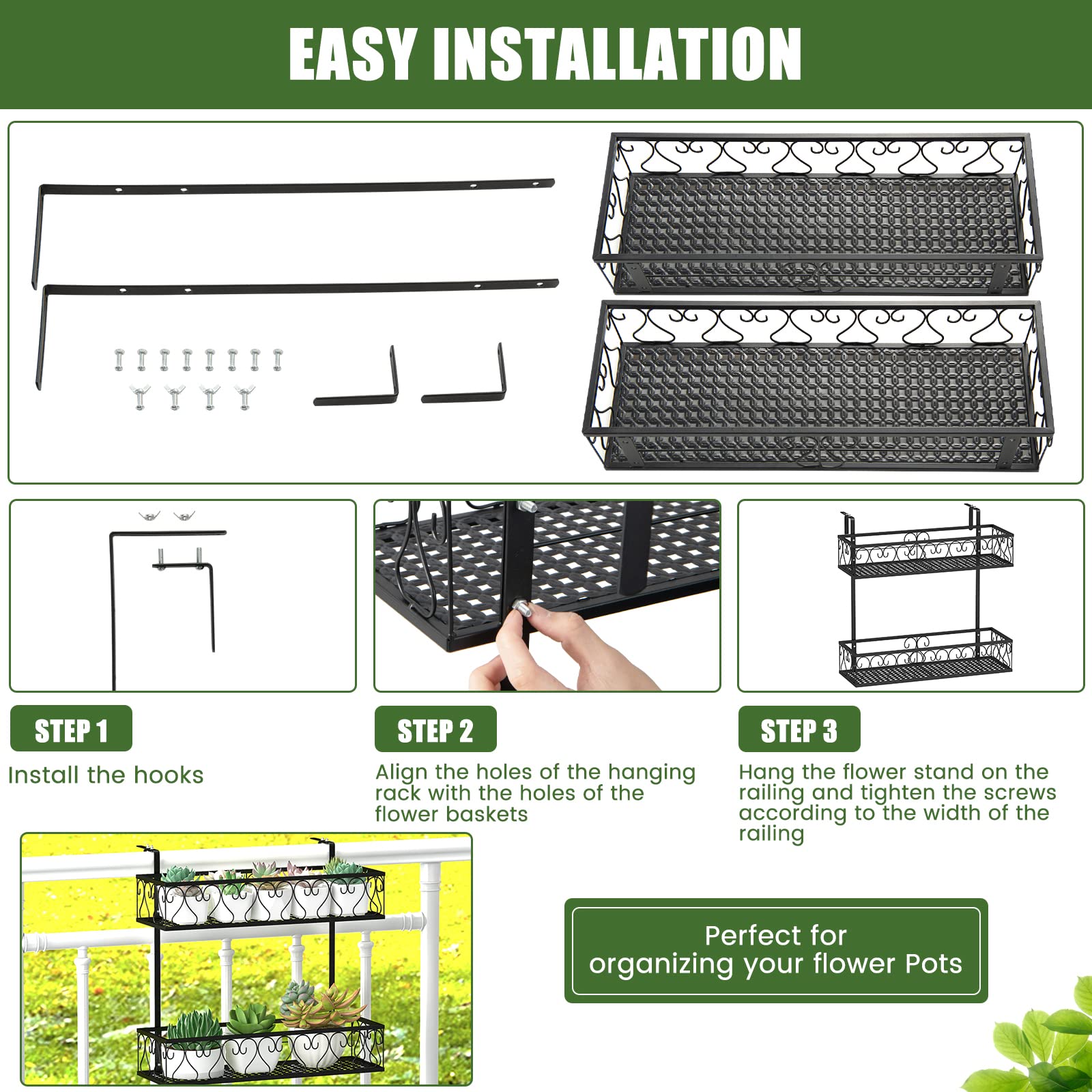 EASY INSTALLATION

STEP 1

Install the hooks

STEP 2

Align the holes of the hanging rack with the holes of the flower baskets

STEP 3

Hang the flower stand on the railing and tighten the screws according to the width of the railing

Perfect for organizing your flower Pots