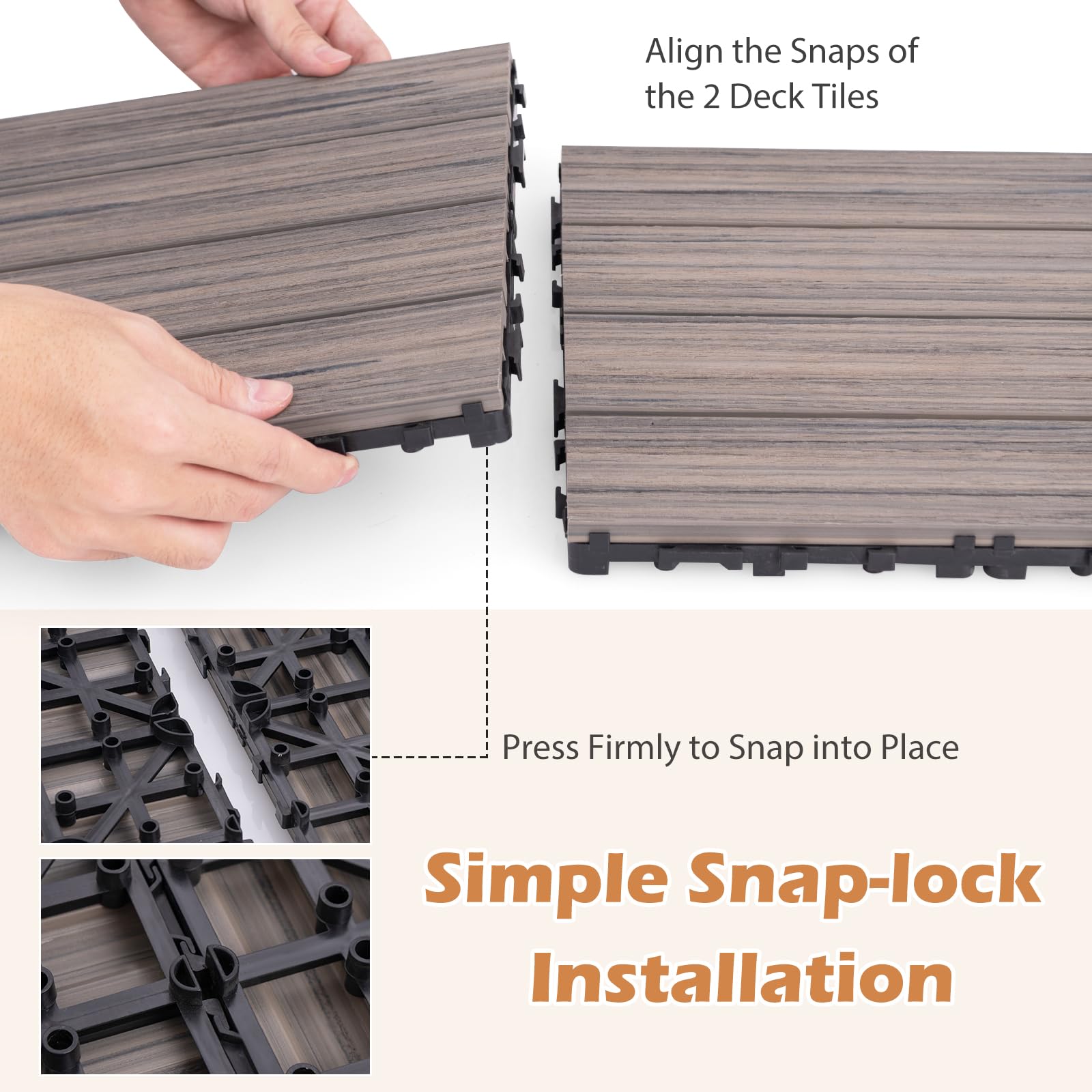 Align the Snaps of the 2 Deck Tiles

Press Firmly to Snap into Place

Simple Snap-lock Installation