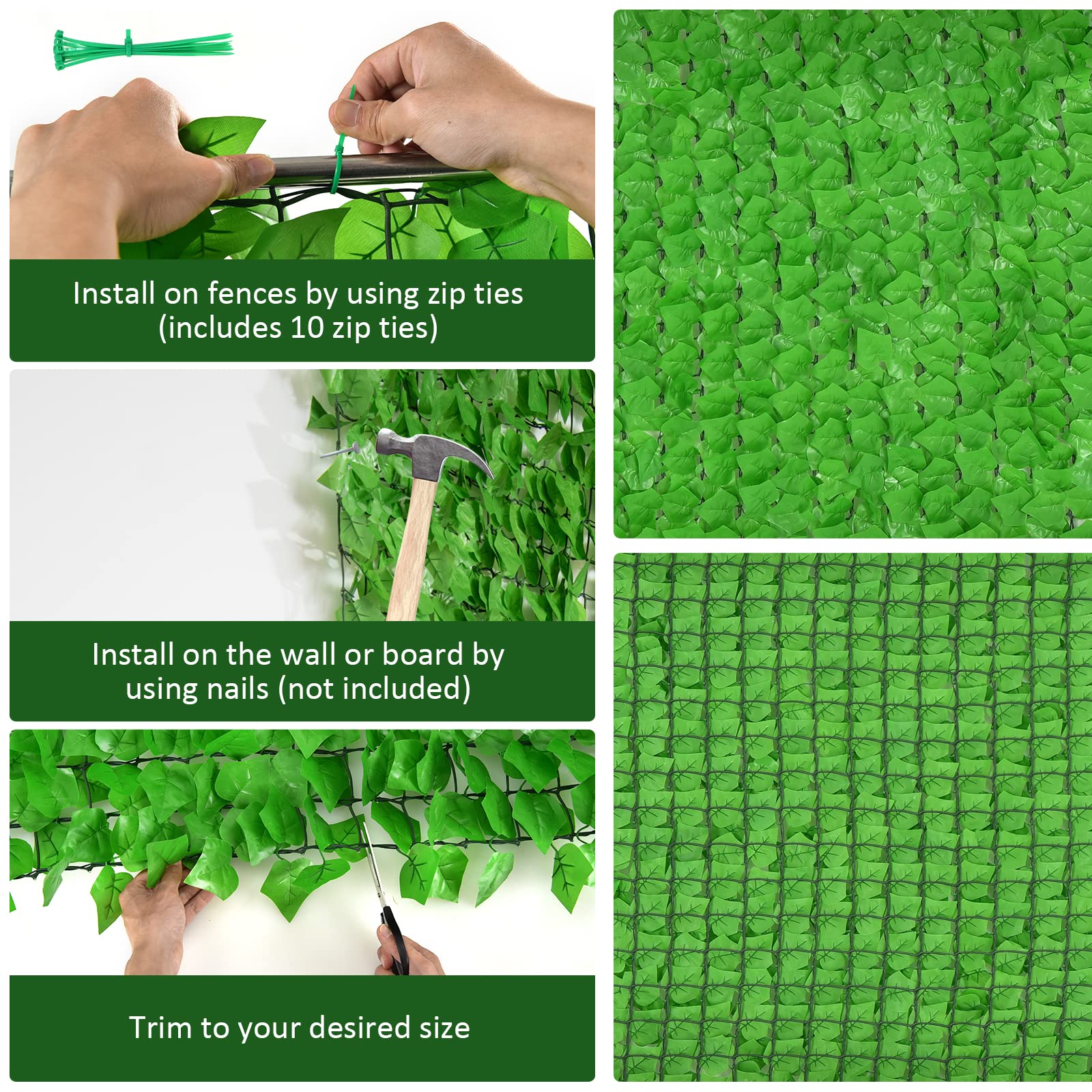 Install on fences by using zip ties (includes 10 zip ties)

Install on the wall or board by using nails (not included)

Trim to your desired size