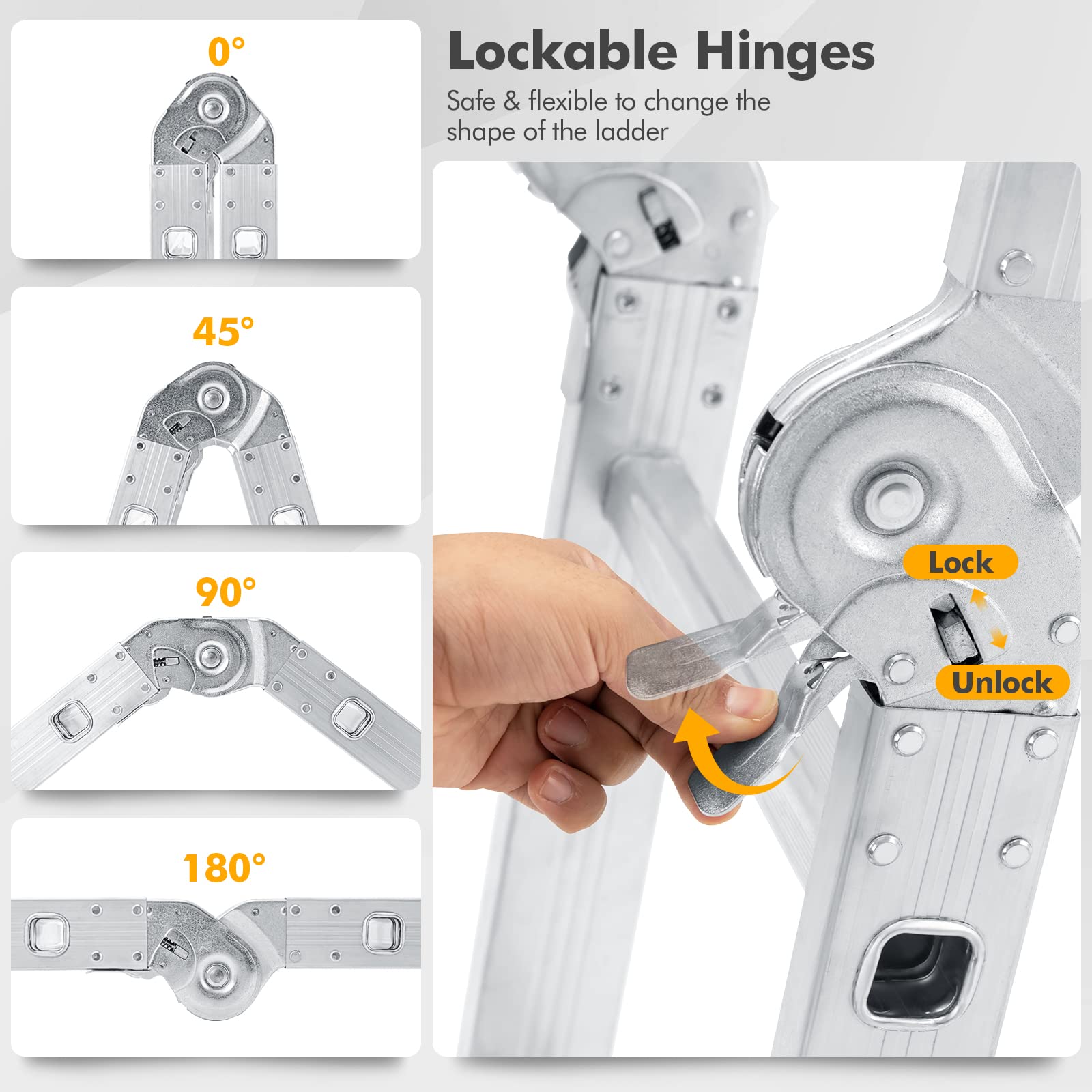 0°

45°

90°

180°

Lockable Hinges

Safe & flexible to change the shape of the ladder

Lock

Unlock