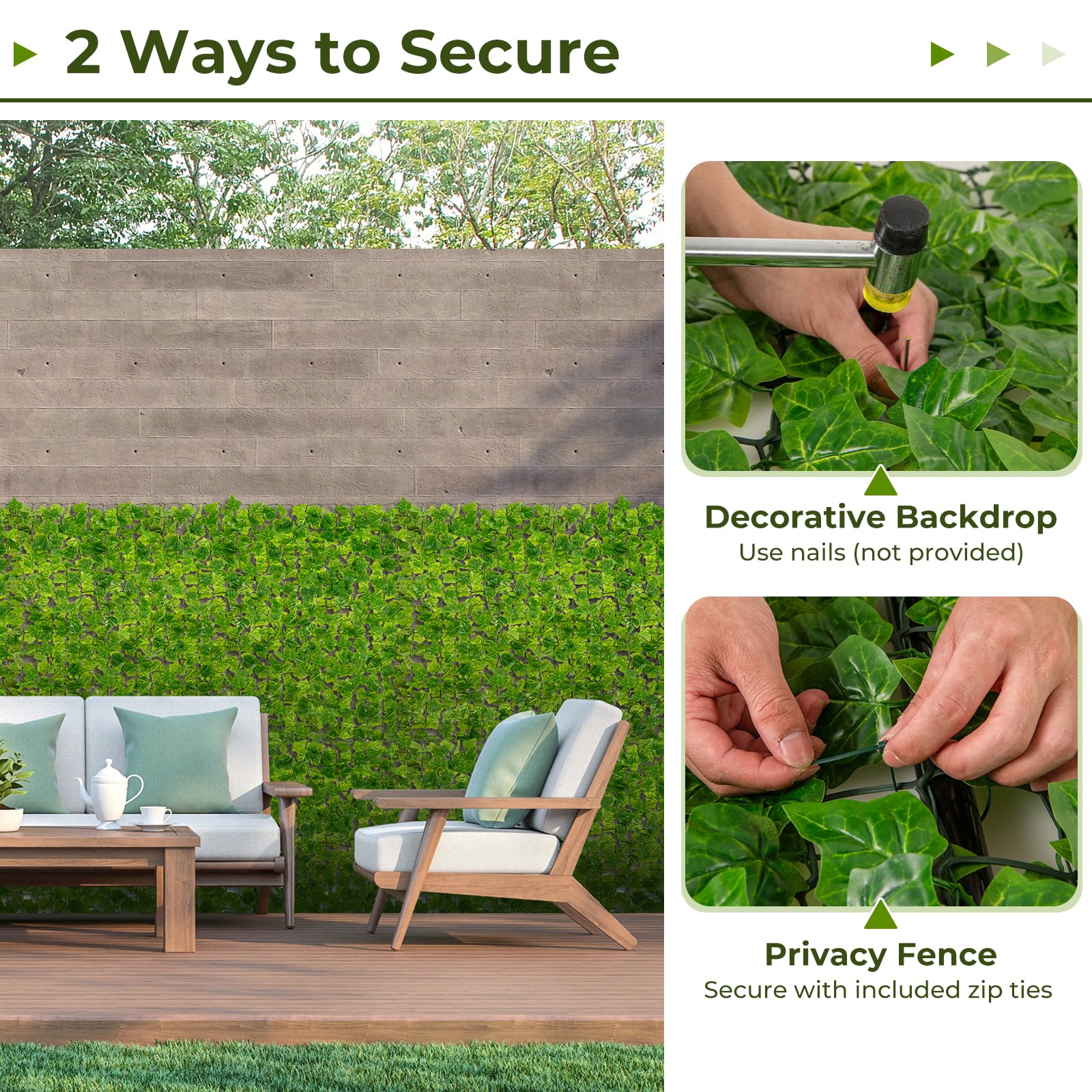 2 Ways to Secure

Decorative Backdrop
Use nails (not provided)

Privacy Fence
Secure with included zip ties