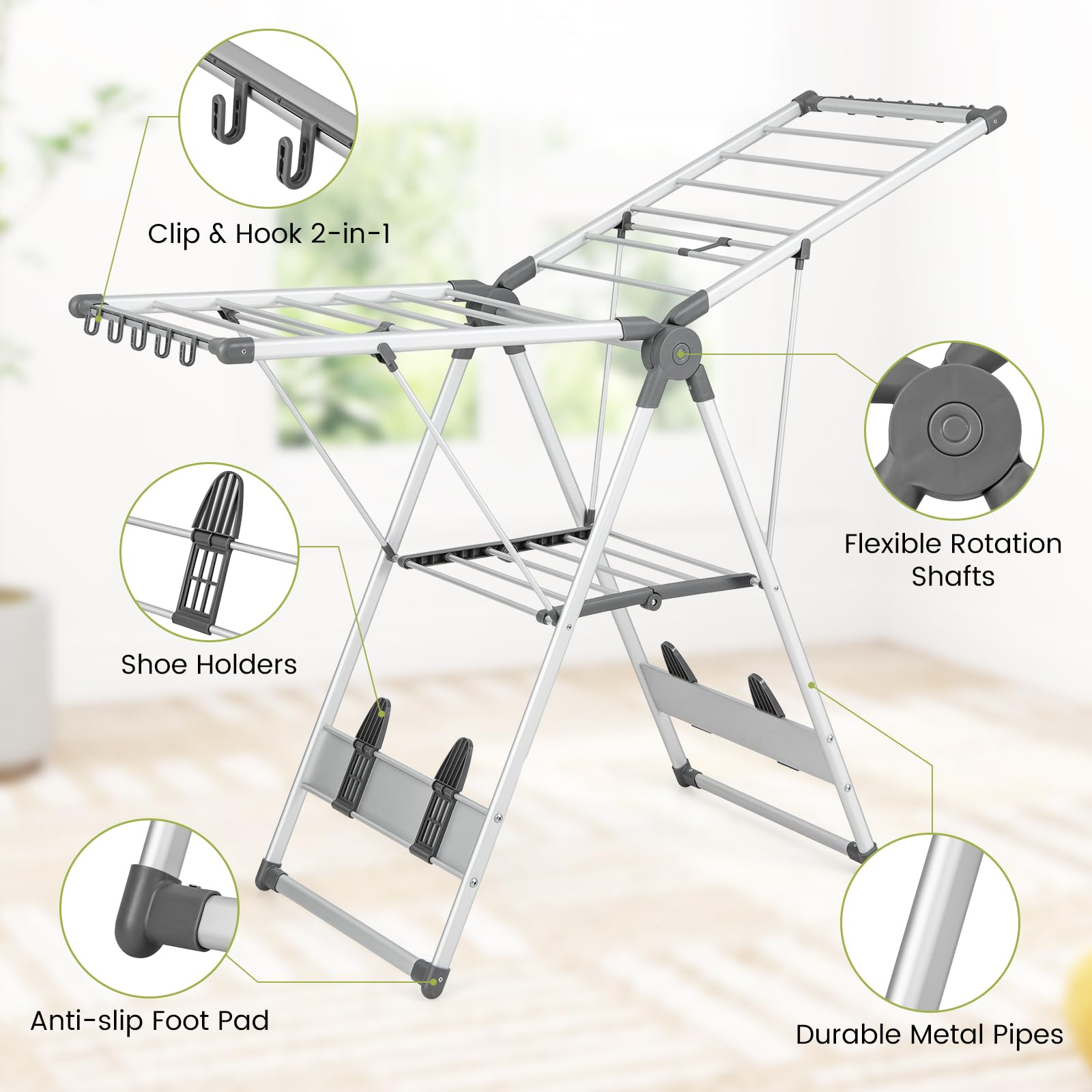 Clip & Hook 2-in-1

Flexible Rotation Shafts

Shoe Holders

Anti-slip Foot Pad

Durable Metal Pipes