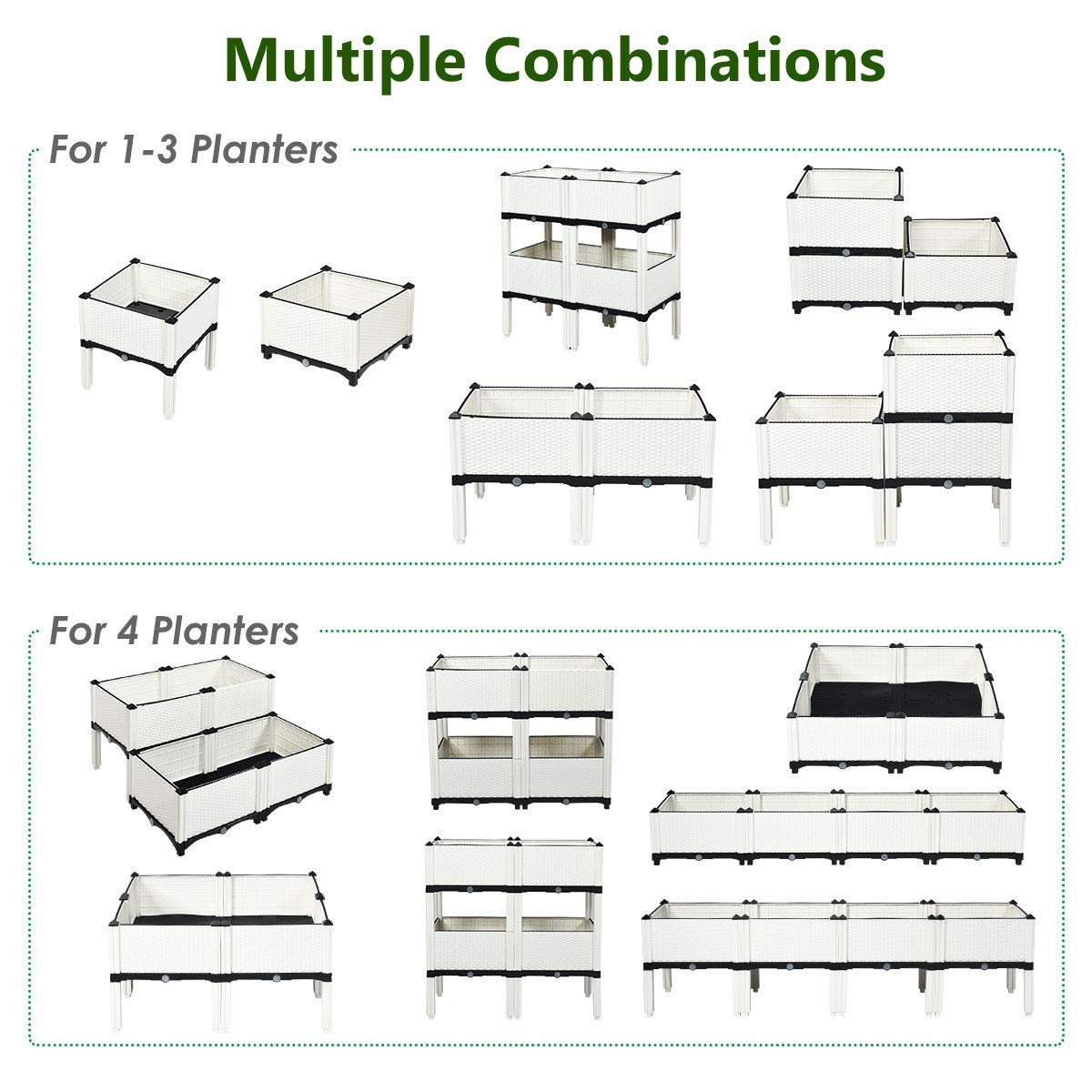 Multiple Combinations

For 1-3 Planters

For 4 Planters