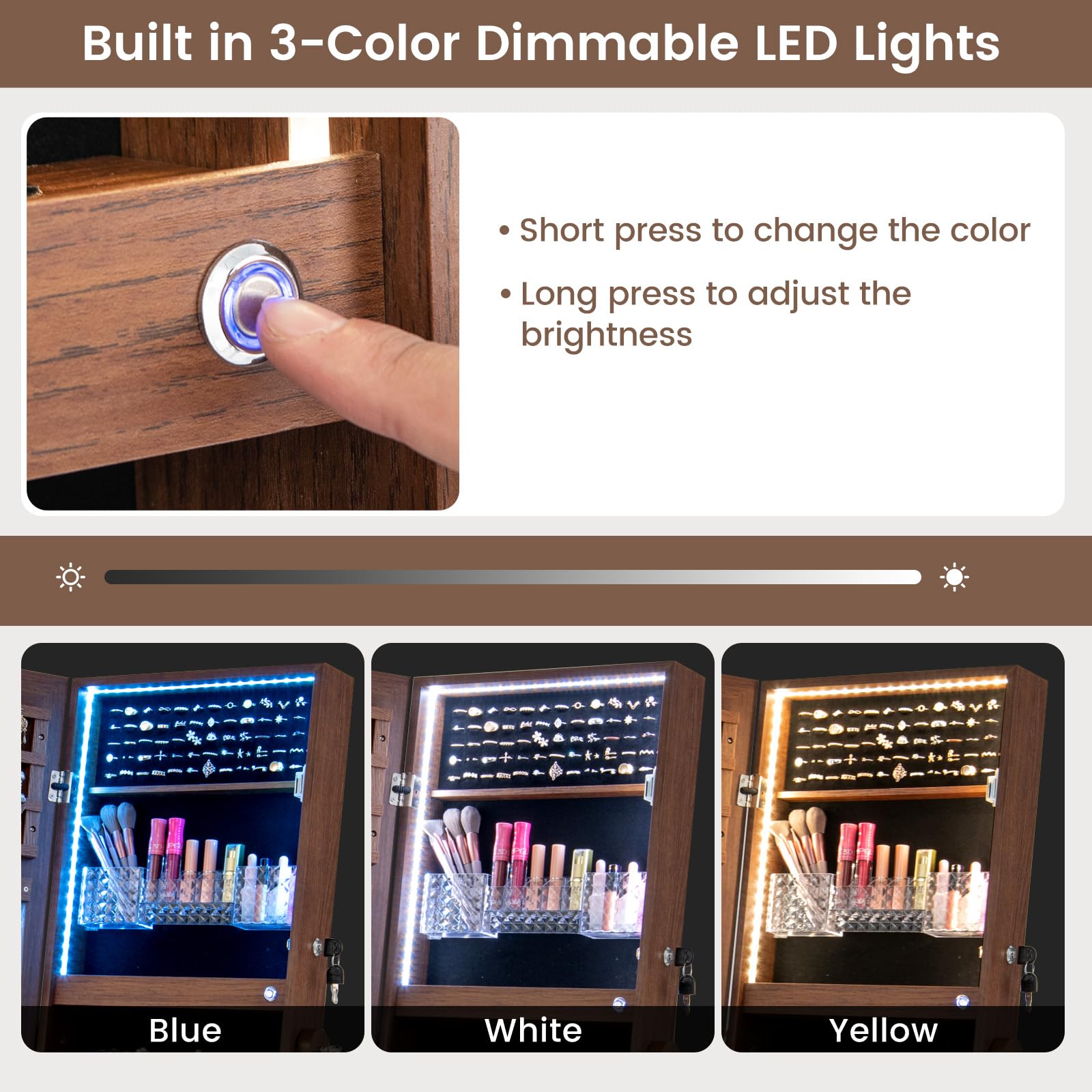 Built in 3-Color Dimmable LED Lights

• Short press to change the color

• Long press to adjust the brightness

Blue

White

Yellow