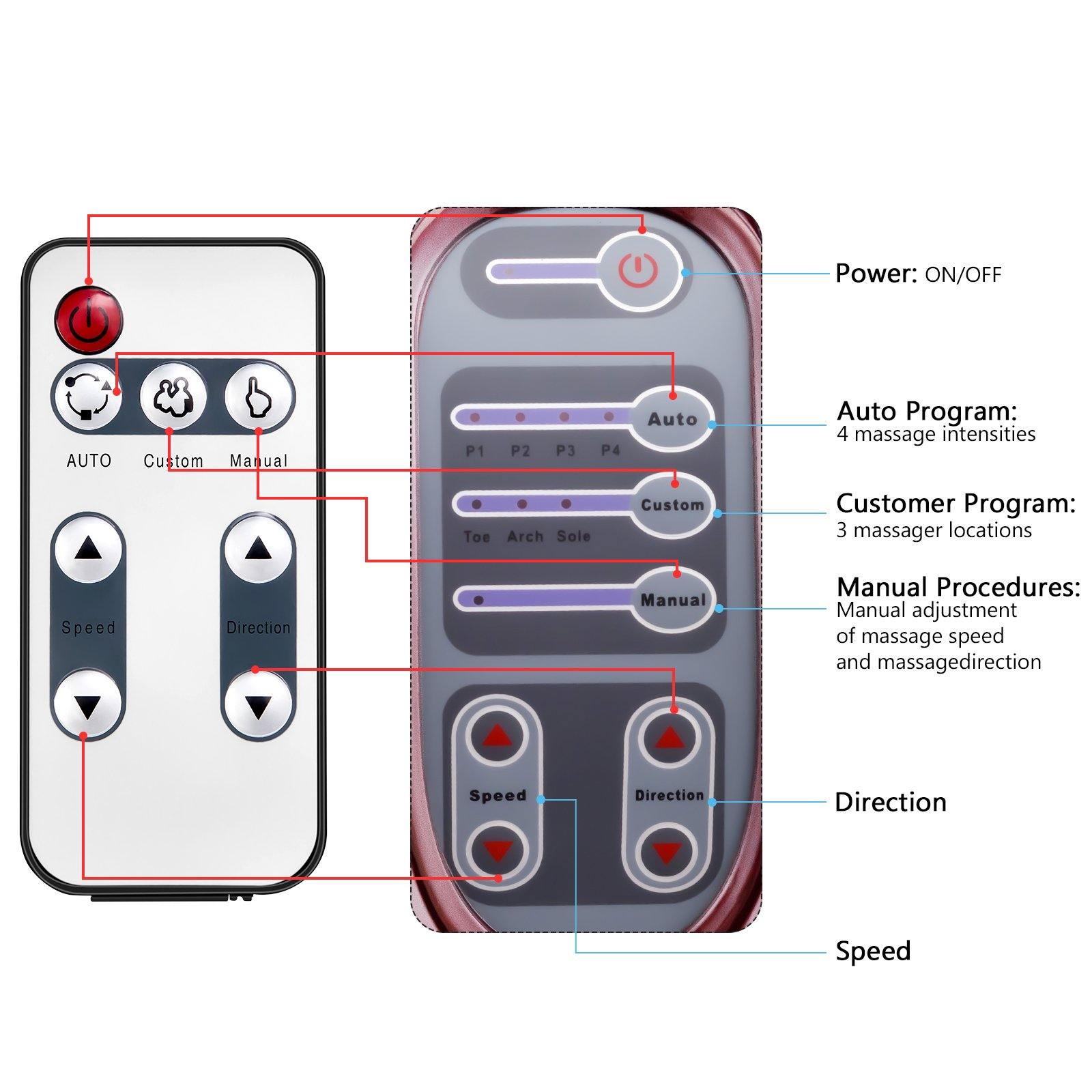 AUTO Custom Manual

Speed

Direction

Auto

P1 P2 P3 P4

Custom

Toe Arch Sole

Manual

Speed

Direction

Power: ON/OFF

Auto Program:
4 massage intensities

Customer Program:
3 massager locations

Manual Procedures:
Manual adjustment of massage speed and massagedirection

Direction

Speed