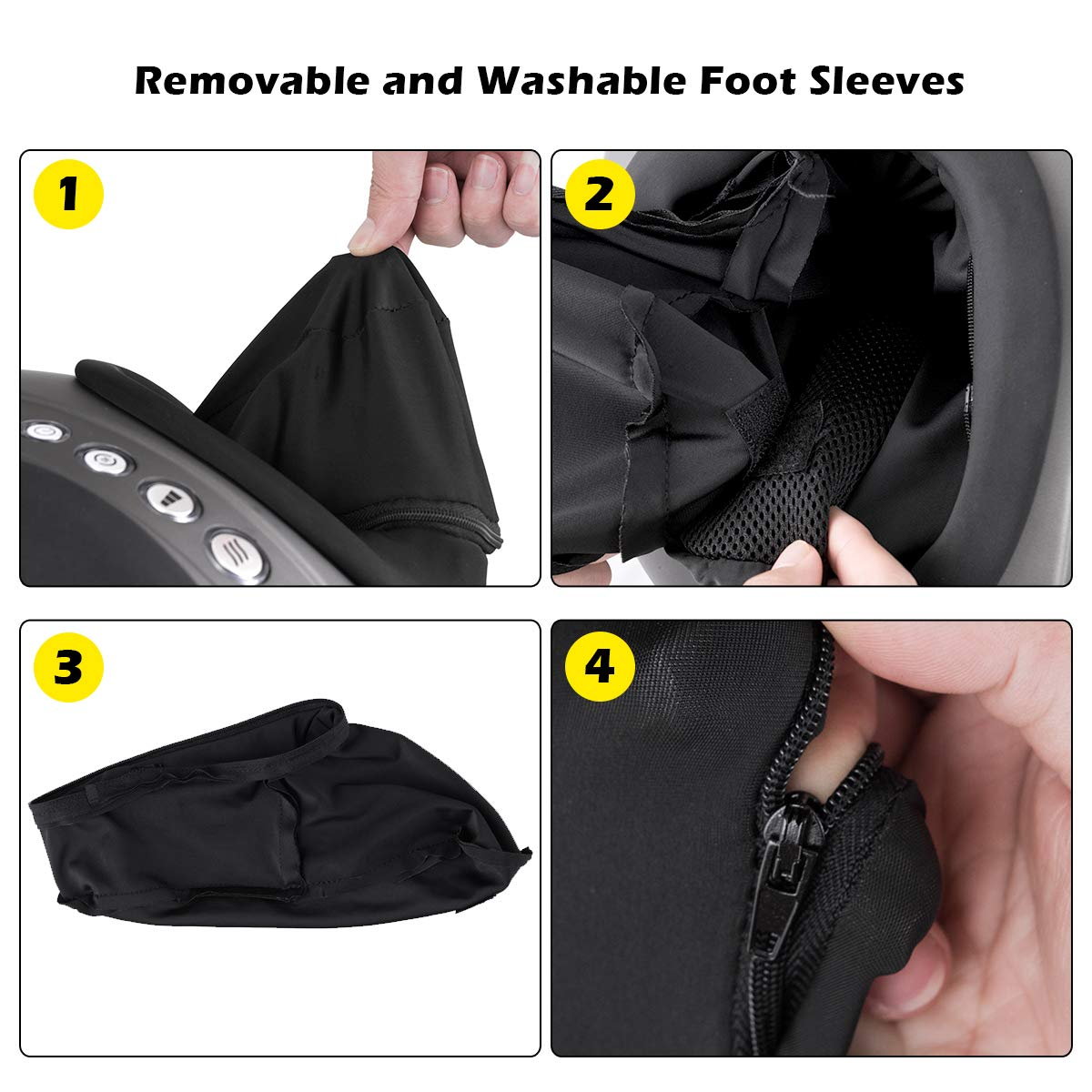 Removable and Washable Foot Sleeves

1

2

3

4