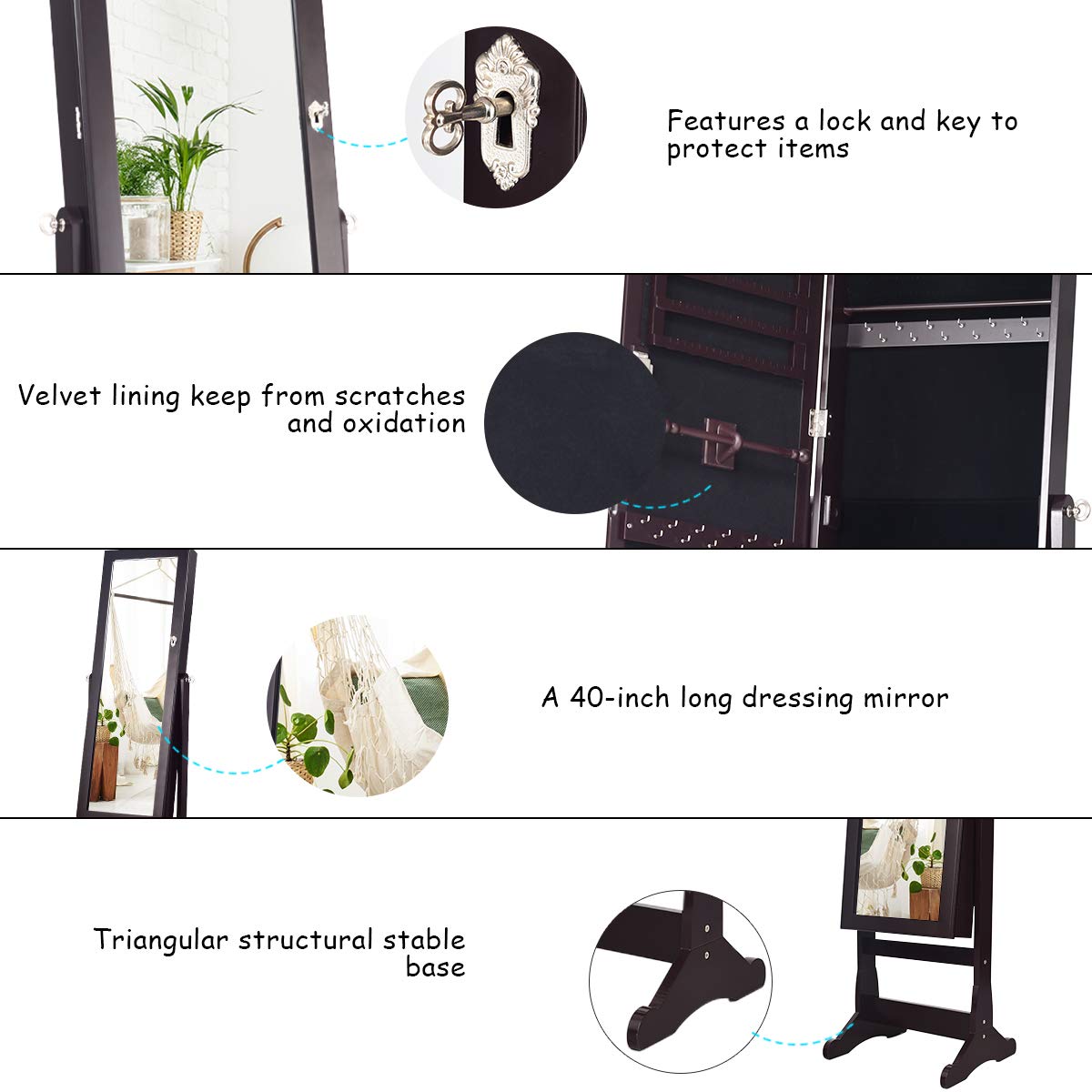 Features a lock and key to protect items

Velvet lining keep from scratches and oxidation

A 40-inch long dressing mirror

Triangular structural stable base