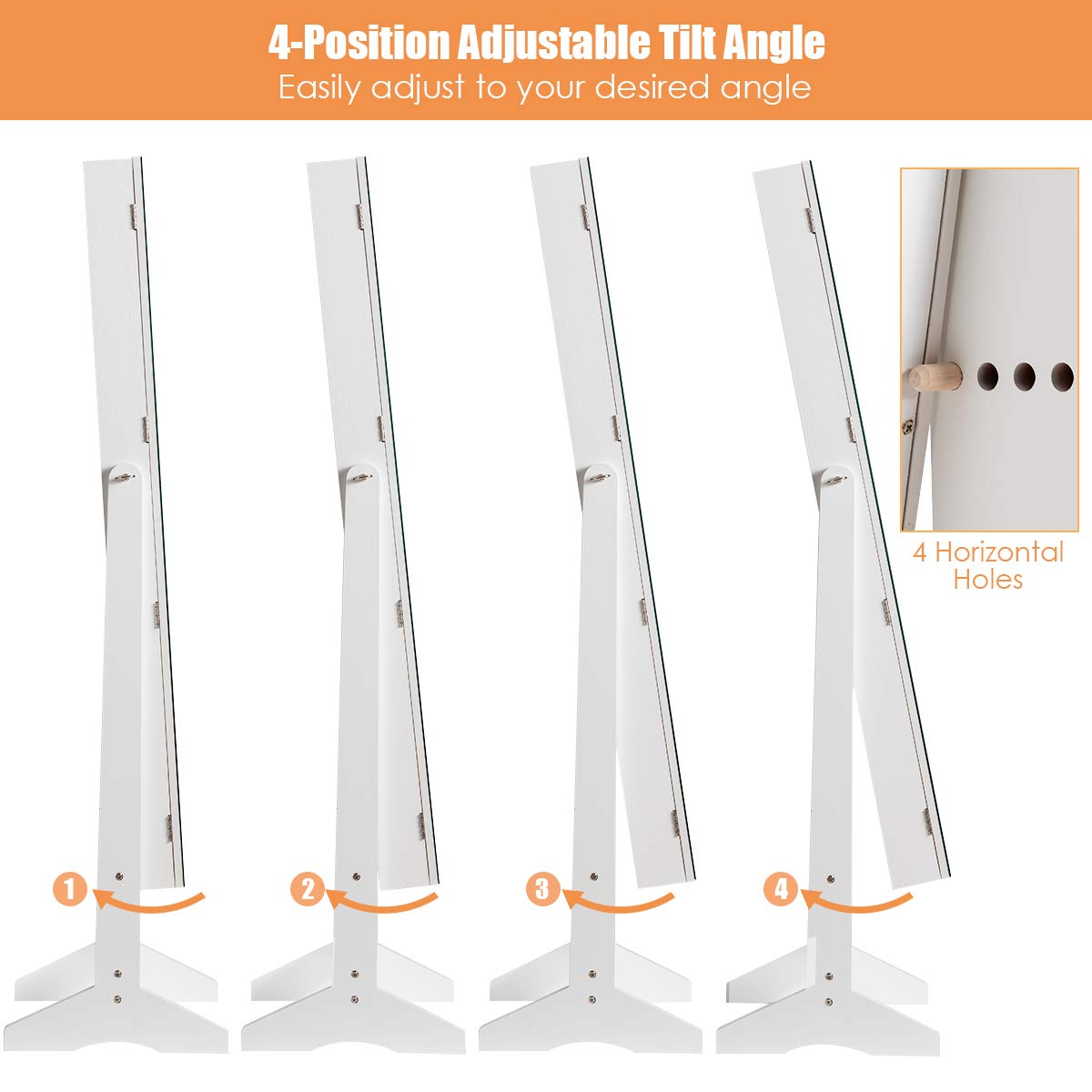 4-Position Adjustable Tilt Angle
Easily adjust to your desired angle

4 Horizontal Holes

1

2

3

4