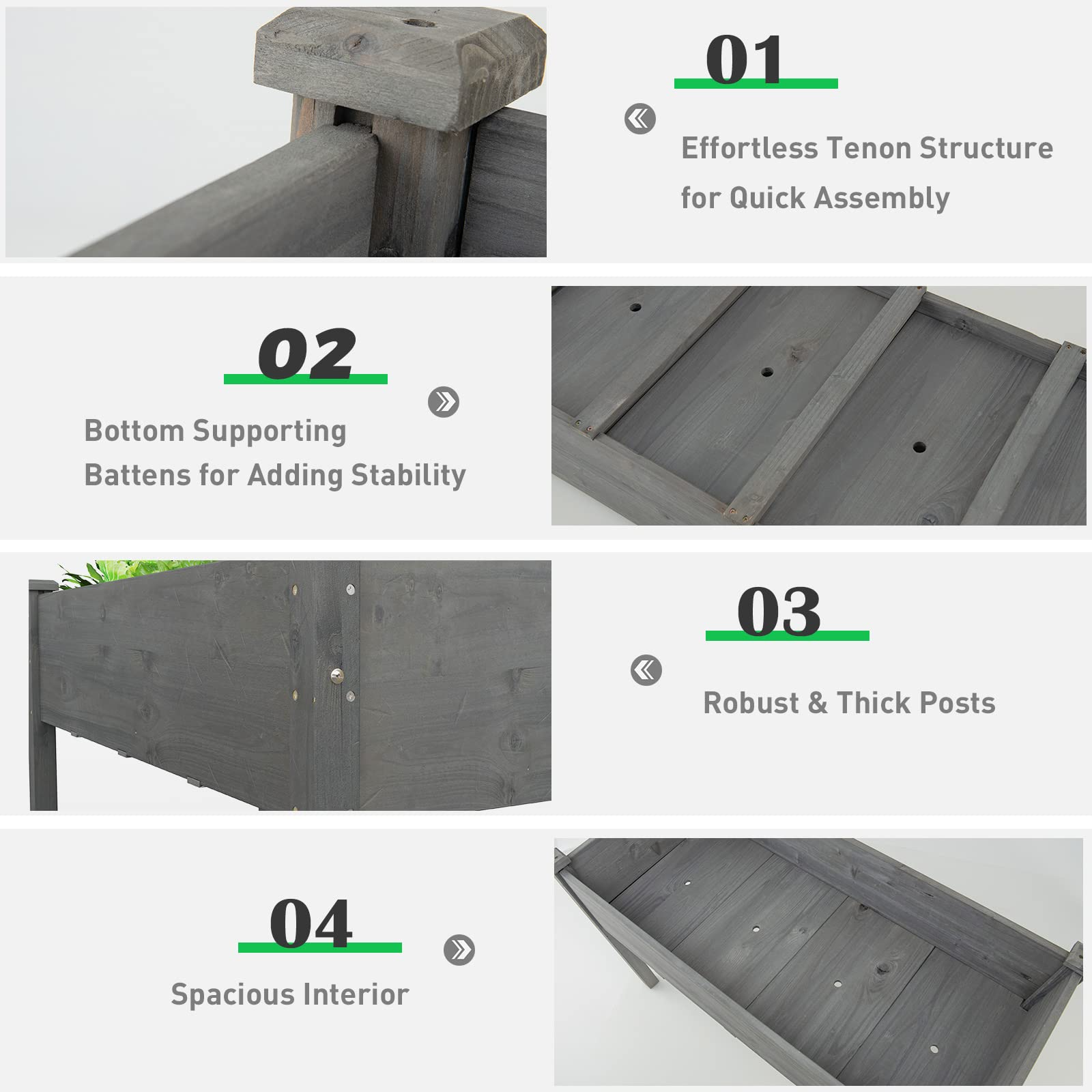 01

Effortless Tenon Structure for Quick Assembly

02

Bottom Supporting Battens for Adding Stability

03

Robust & Thick Posts

04

Spacious Interior