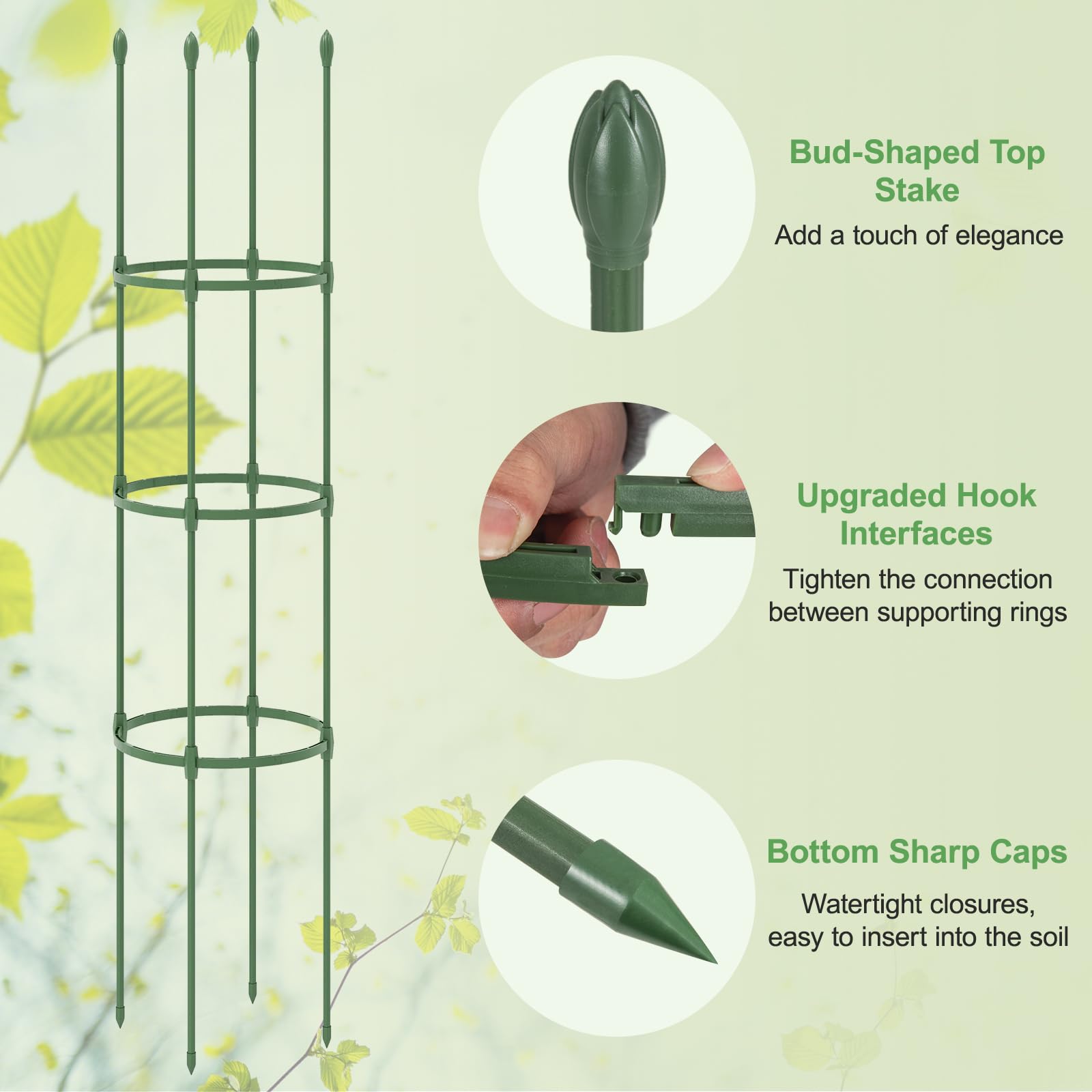 Bud-Shaped Top Stake

Add a touch of elegance

Upgraded Hook Interfaces

Tighten the connection between supporting rings

Bottom Sharp Caps

Watertight closures, easy to insert into the soil