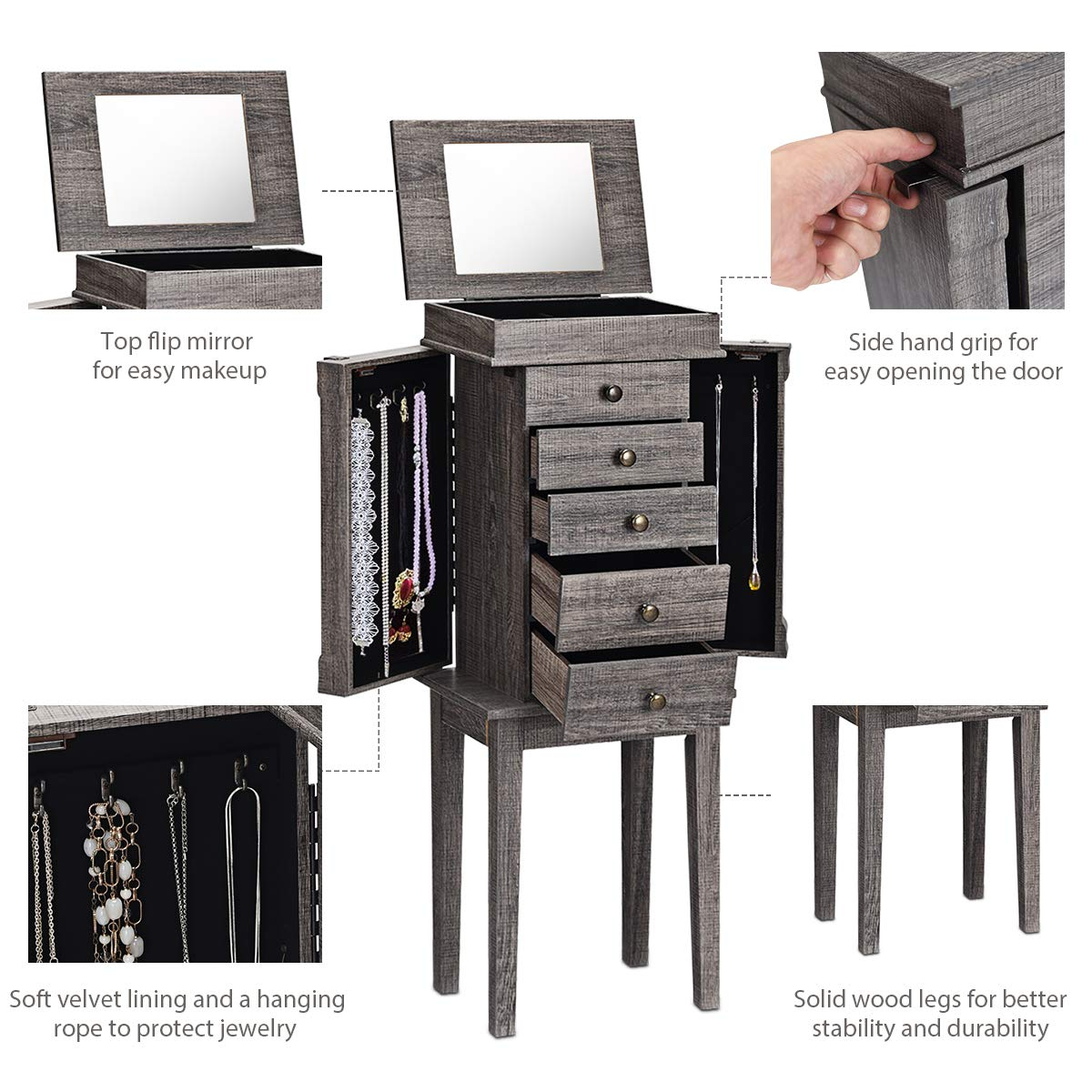 Top flip mirror for easy makeup

Side hand grip for easy opening the door

Soft velvet lining and a hanging rope to protect jewelry

Solid wood legs for better stability and durability