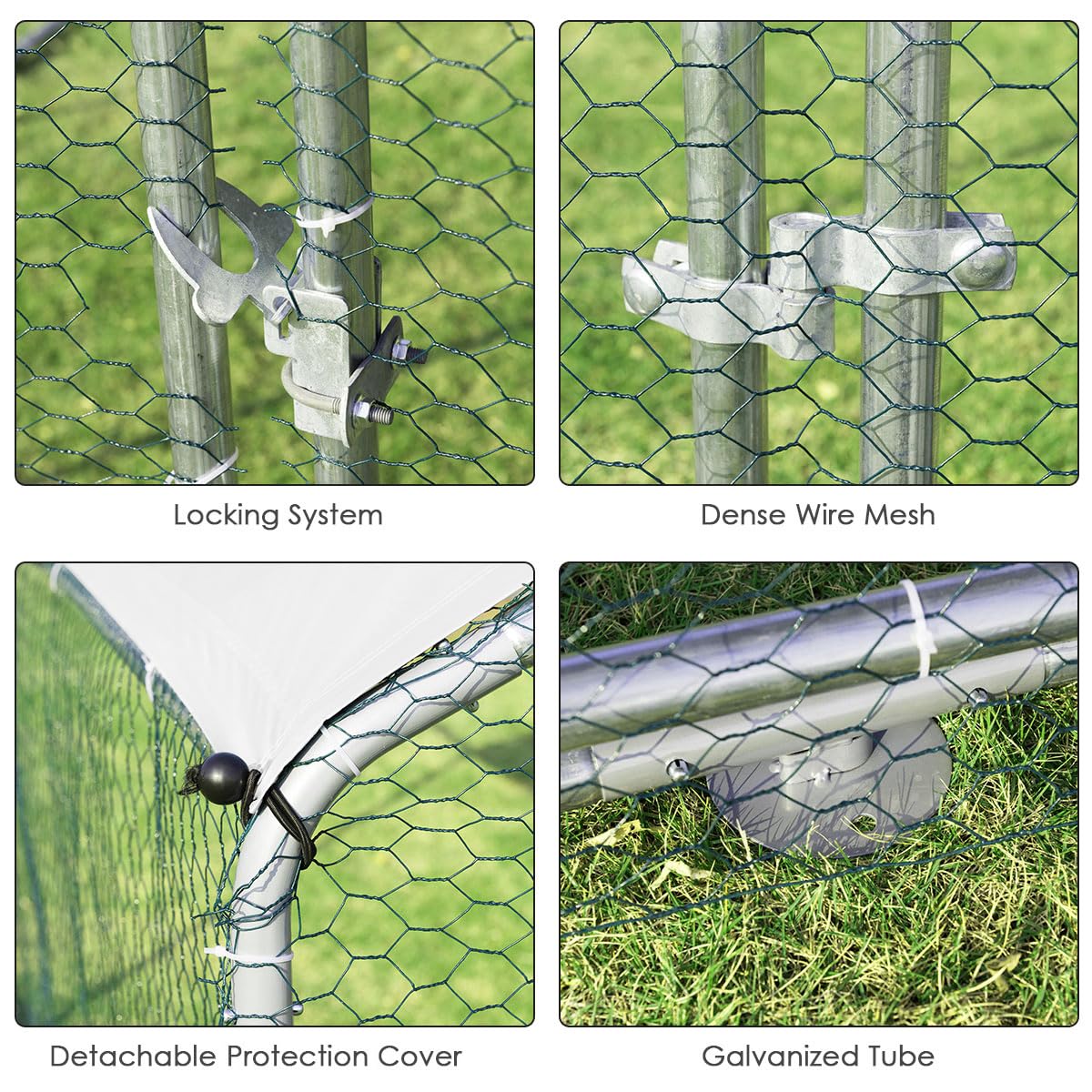 Locking System

Dense Wire Mesh

Detachable Protection Cover

Galvanized Tube