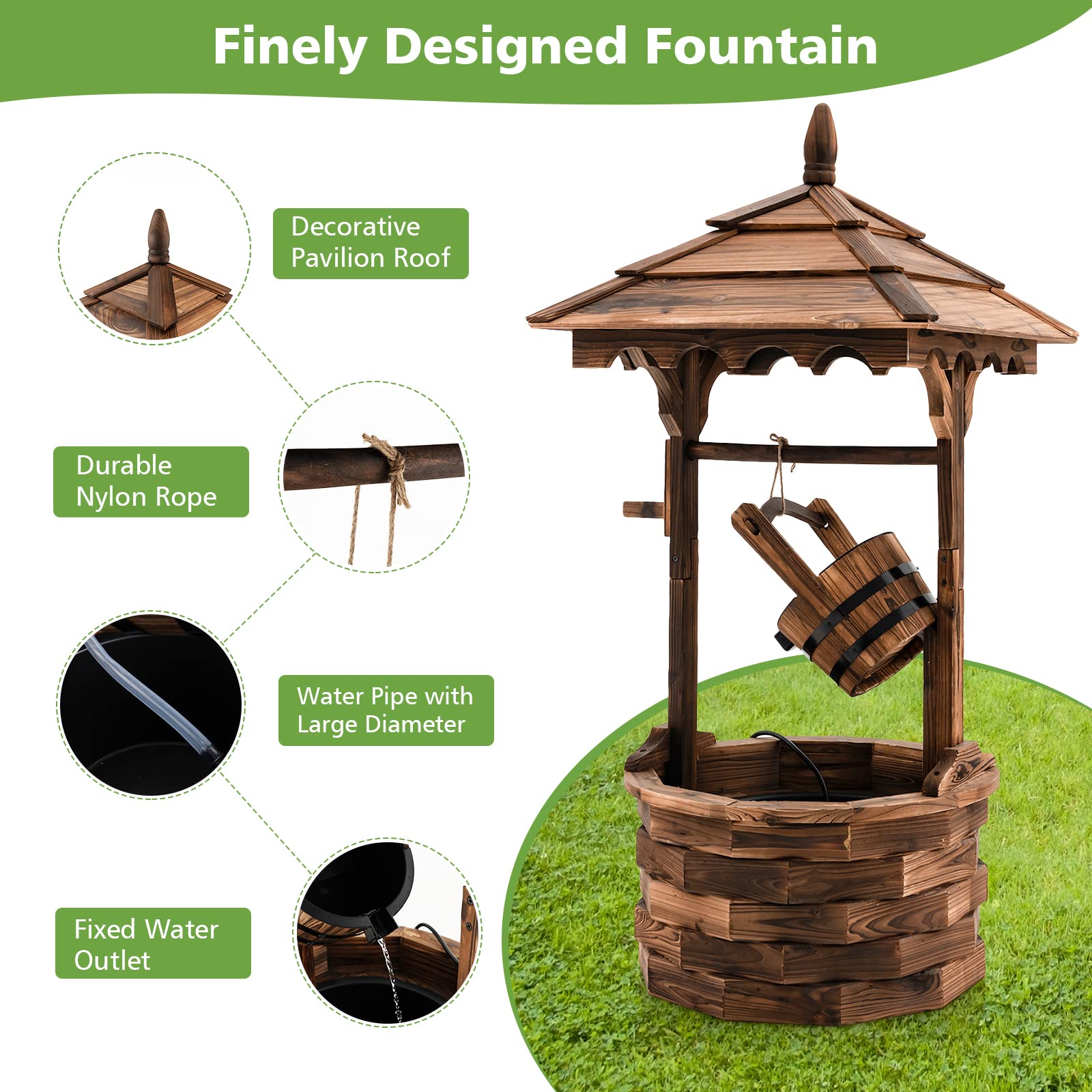 Finely Designed Fountain

Decorative Pavilion Roof

Durable Nylon Rope

Water Pipe with Large Diameter

Fixed Water Outlet