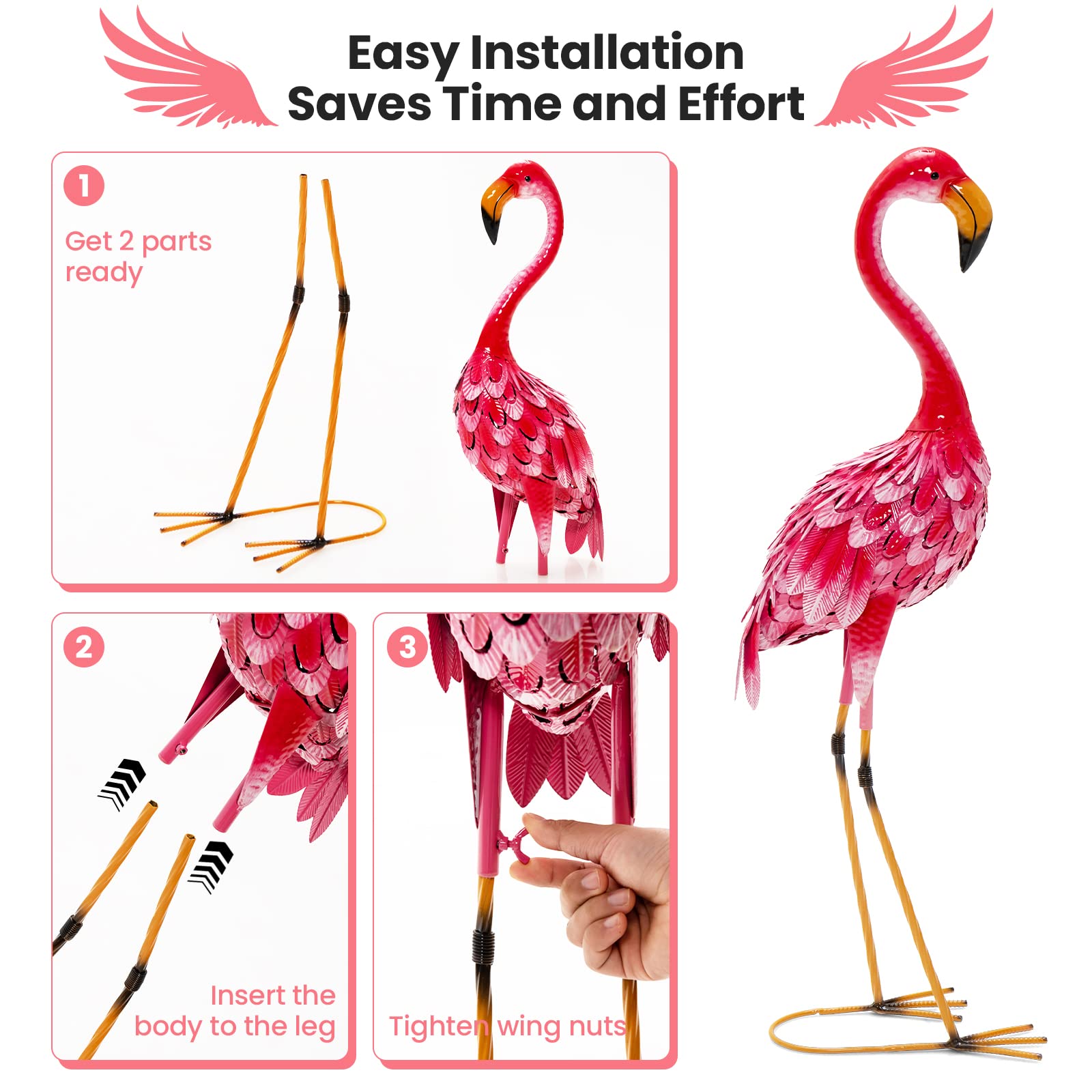 Easy Installation
Saves Time and Effort

1

Get 2 parts ready

2

Insert the body to the leg

3

Tighten wing nuts