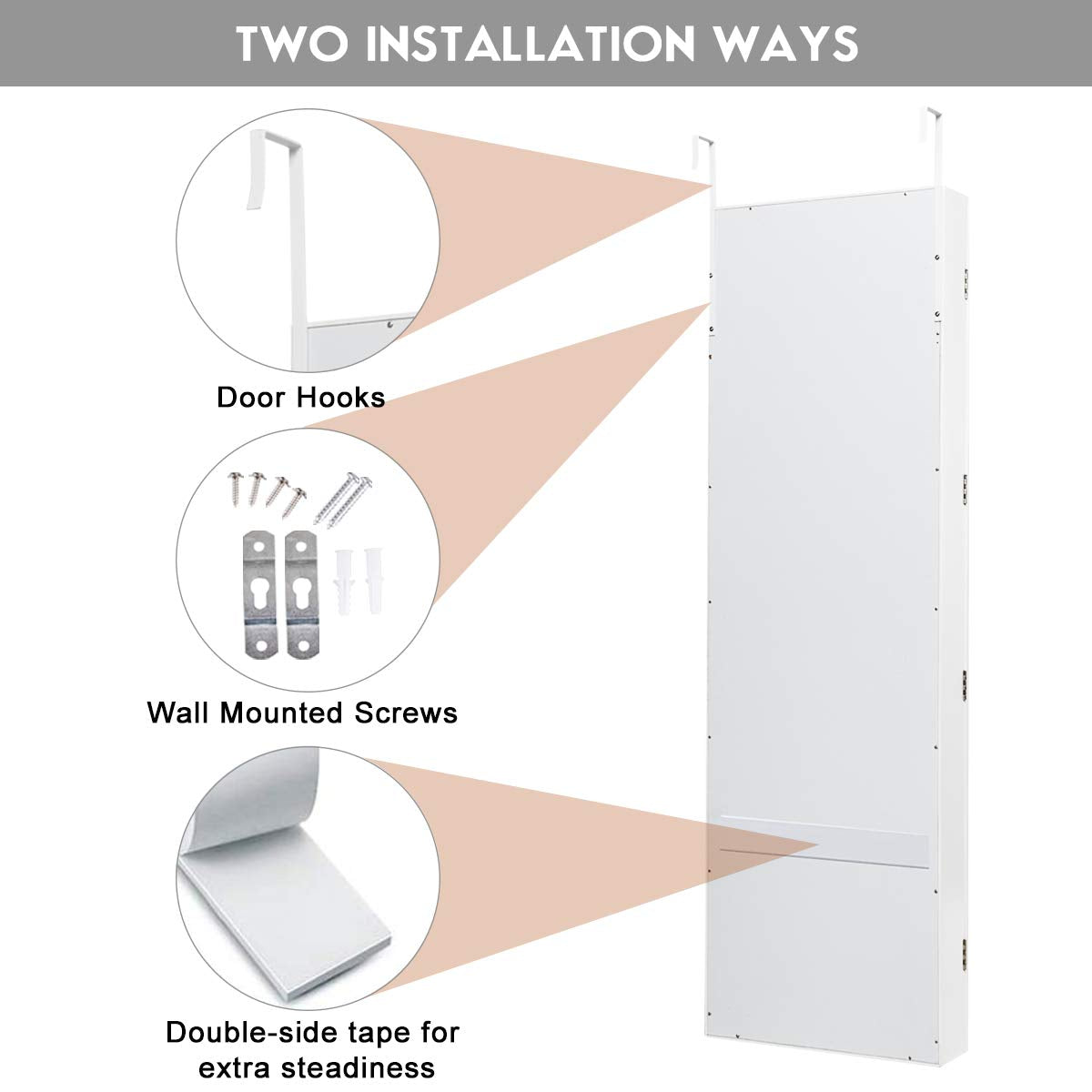 TWO INSTALLATION WAYS

Door Hooks

Wall Mounted Screws

Double-side tape for extra steadiness