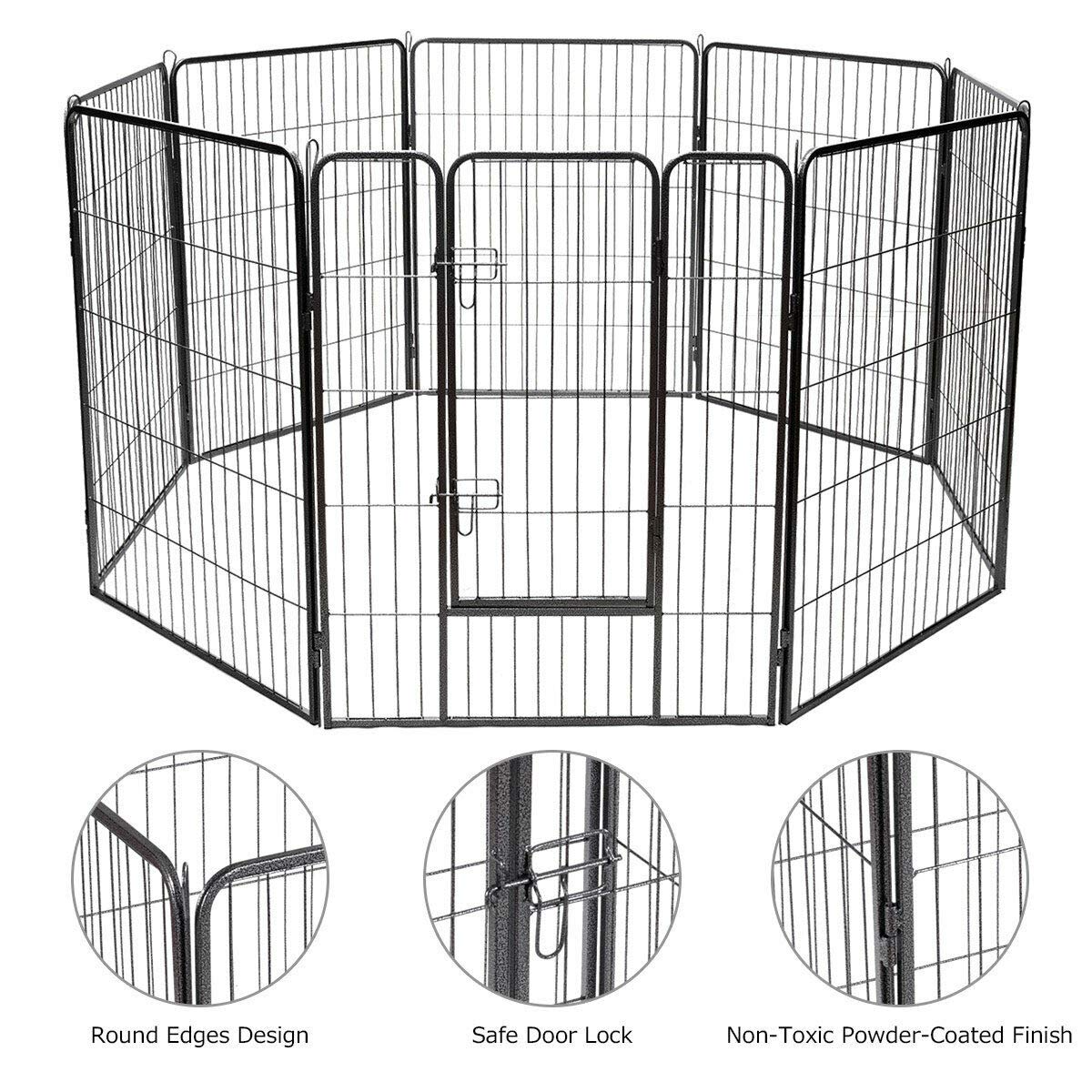 Round Edges Design

Safe Door Lock

Non-Toxic Powder-Coated Finish