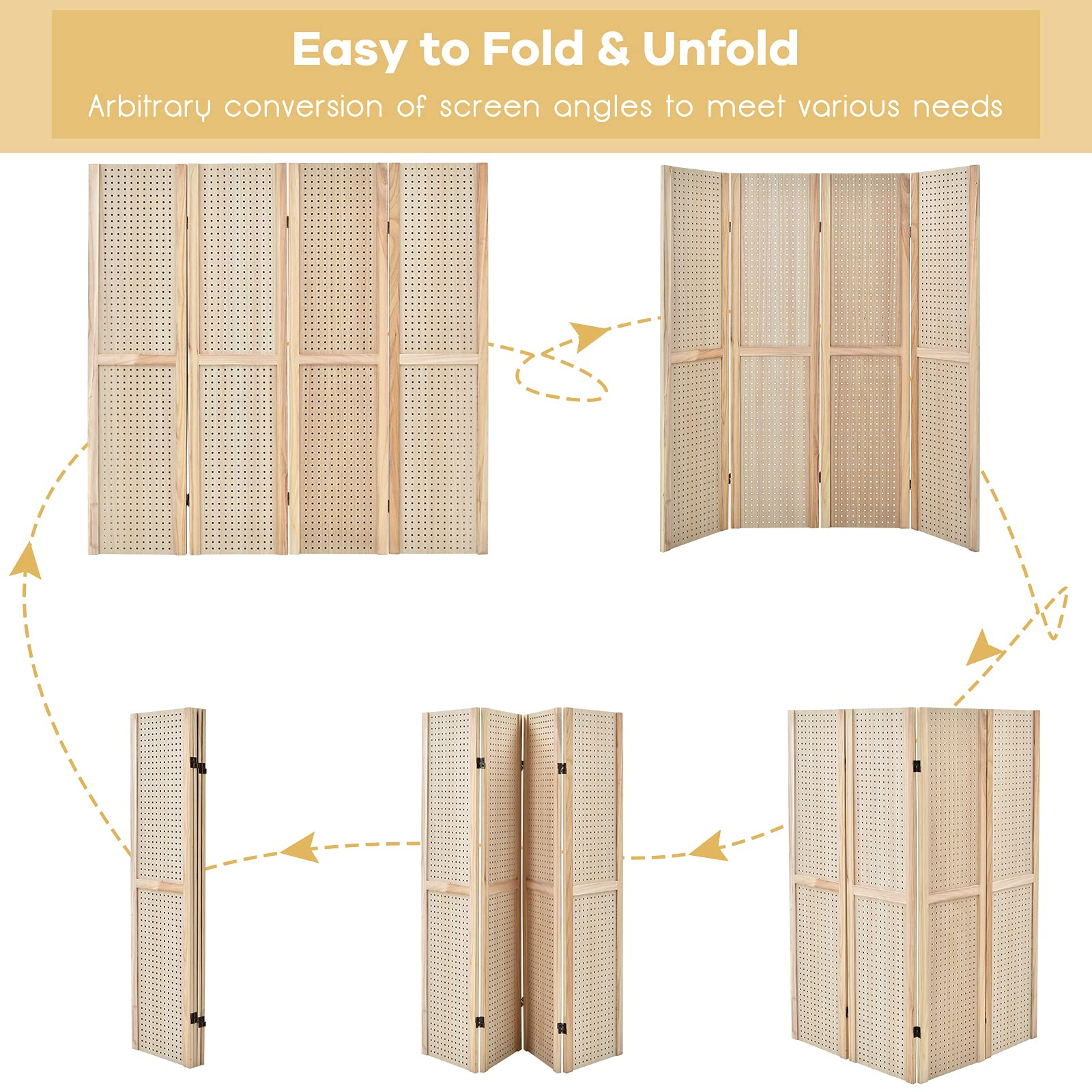 Easy to Fold & Unfold

Arbitrary conversion of screen angles to meet various needs