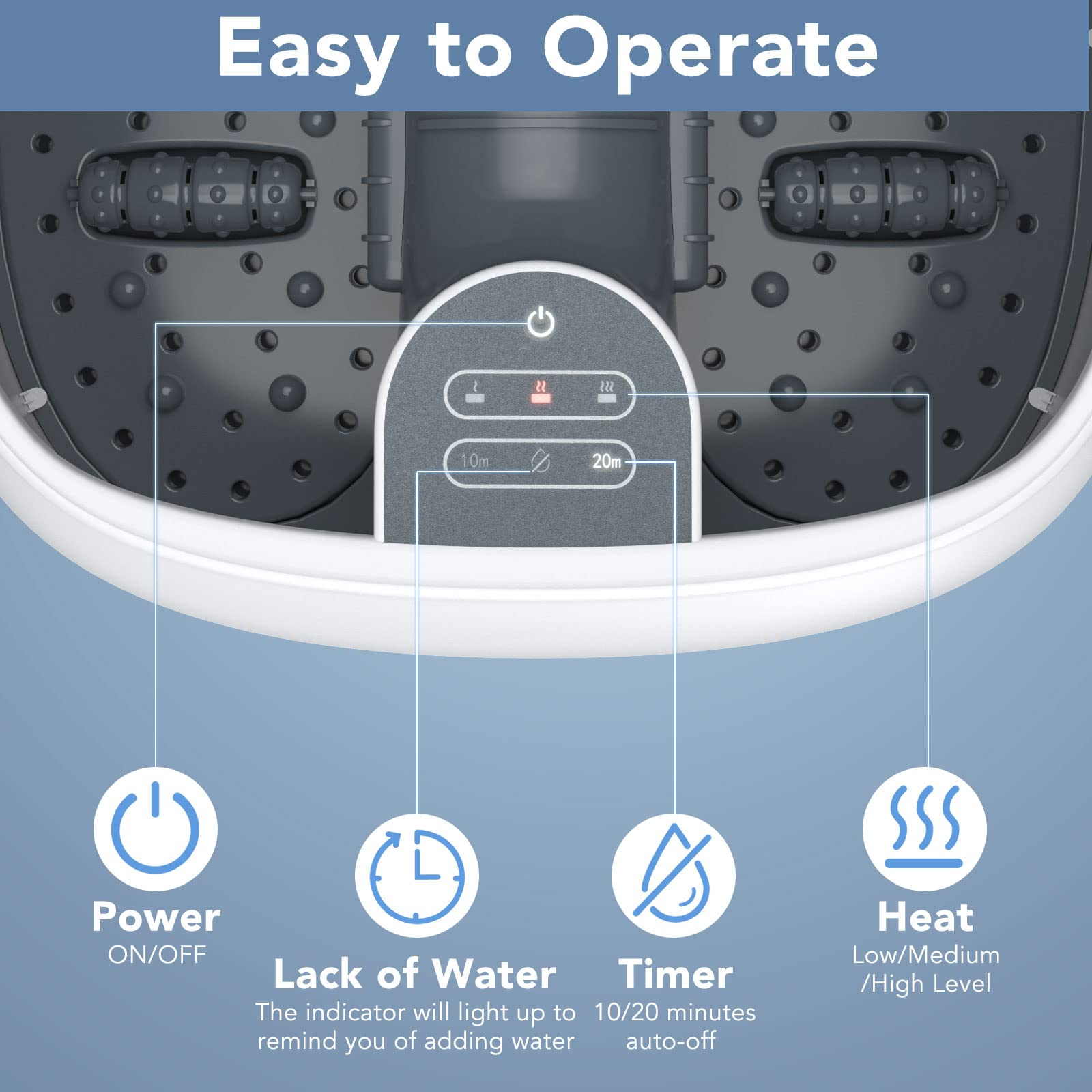 Easy to Operate

10m

20m

Power
ON/OFF

Lack of Water
The indicator will light up to remind you of adding water

Timer
10/20 minutes auto-off

Heat
Low/Medium /High Level