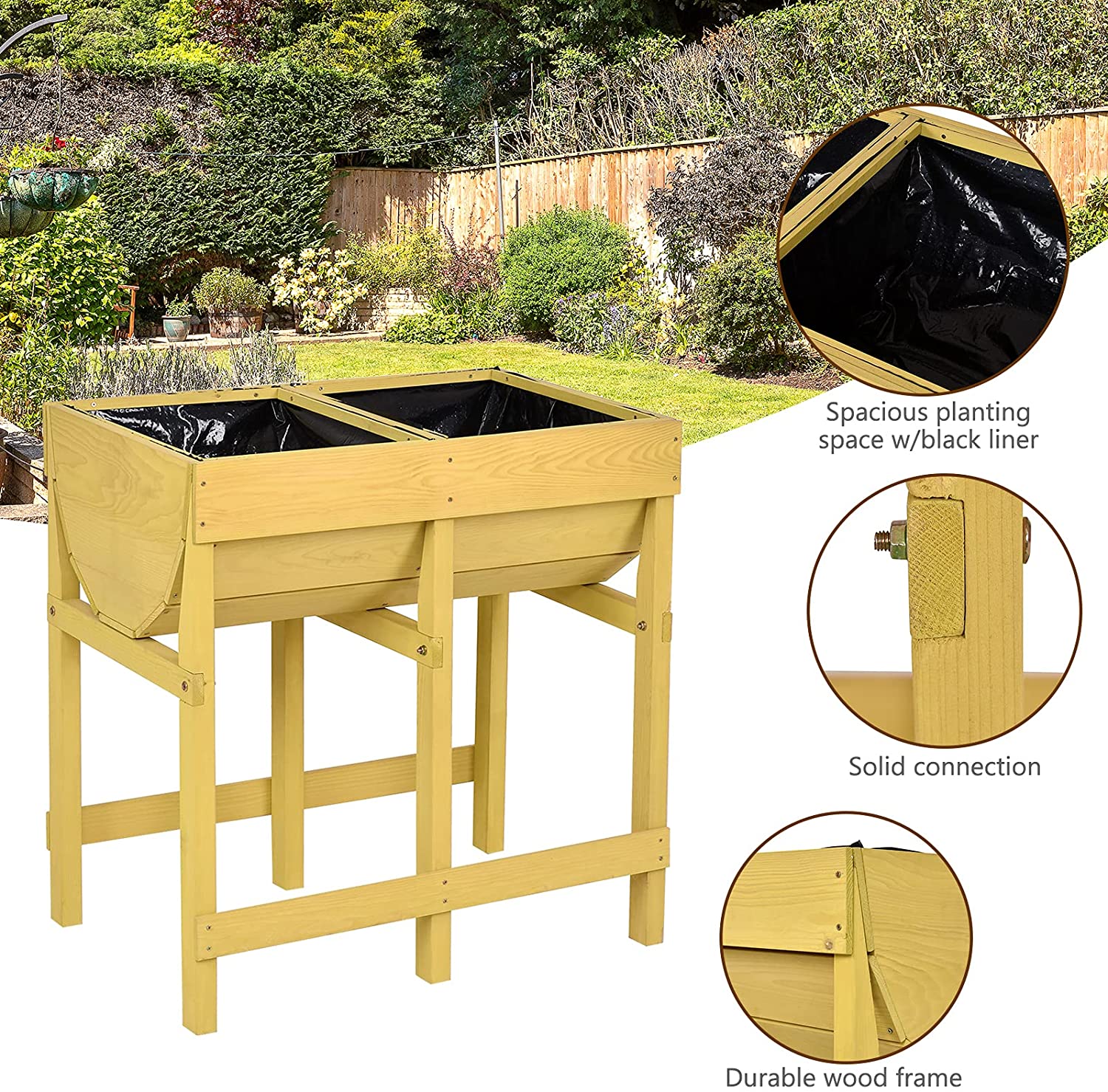 Spacious planting space w/black liner

Solid connection

Durable wood frame