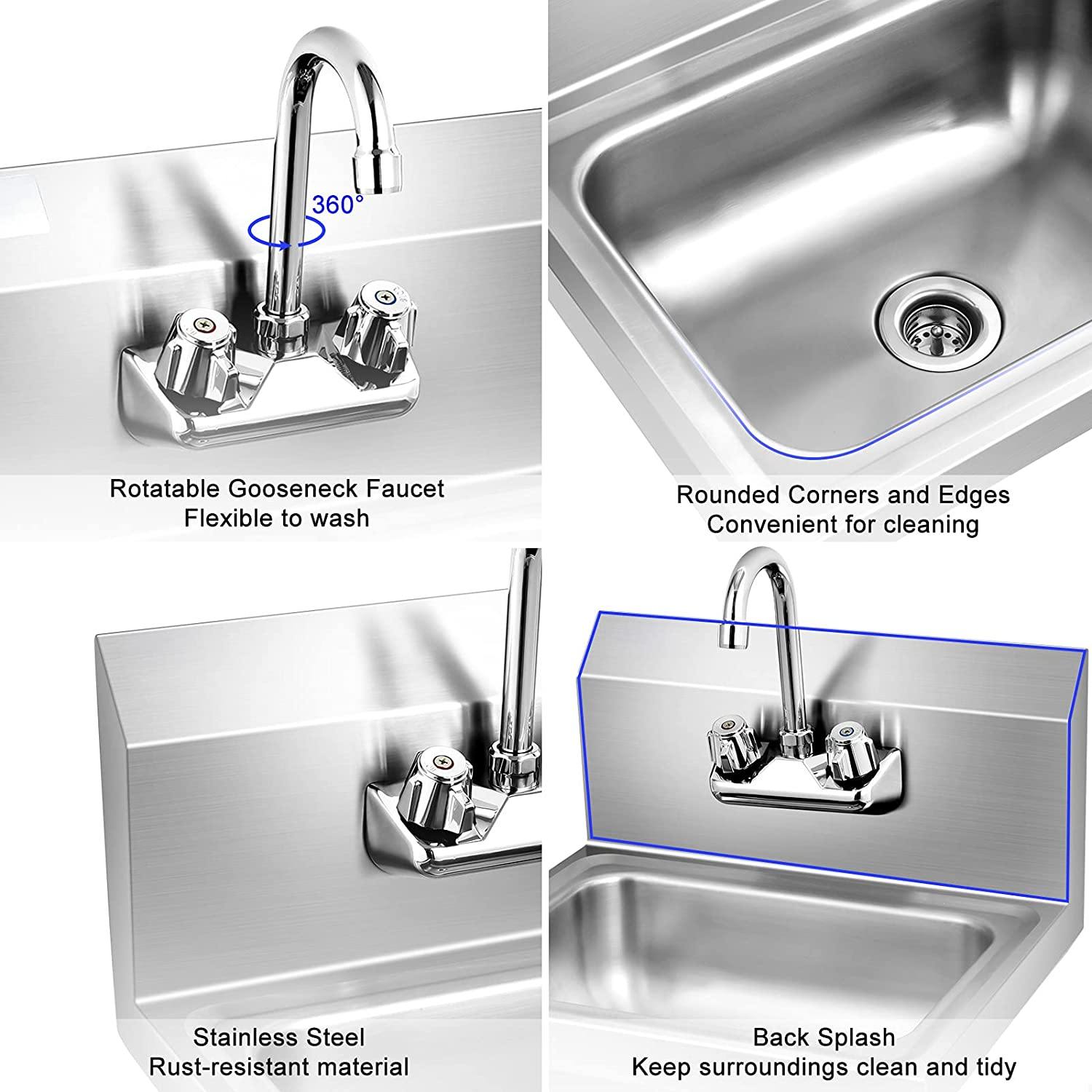 360°

Rotatable Gooseneck Faucet
Flexible to wash

Rounded Corners and Edges
Convenient for cleaning

Stainless Steel
Rust-resistant material

Back Splash
Keep surroundings clean and tidy