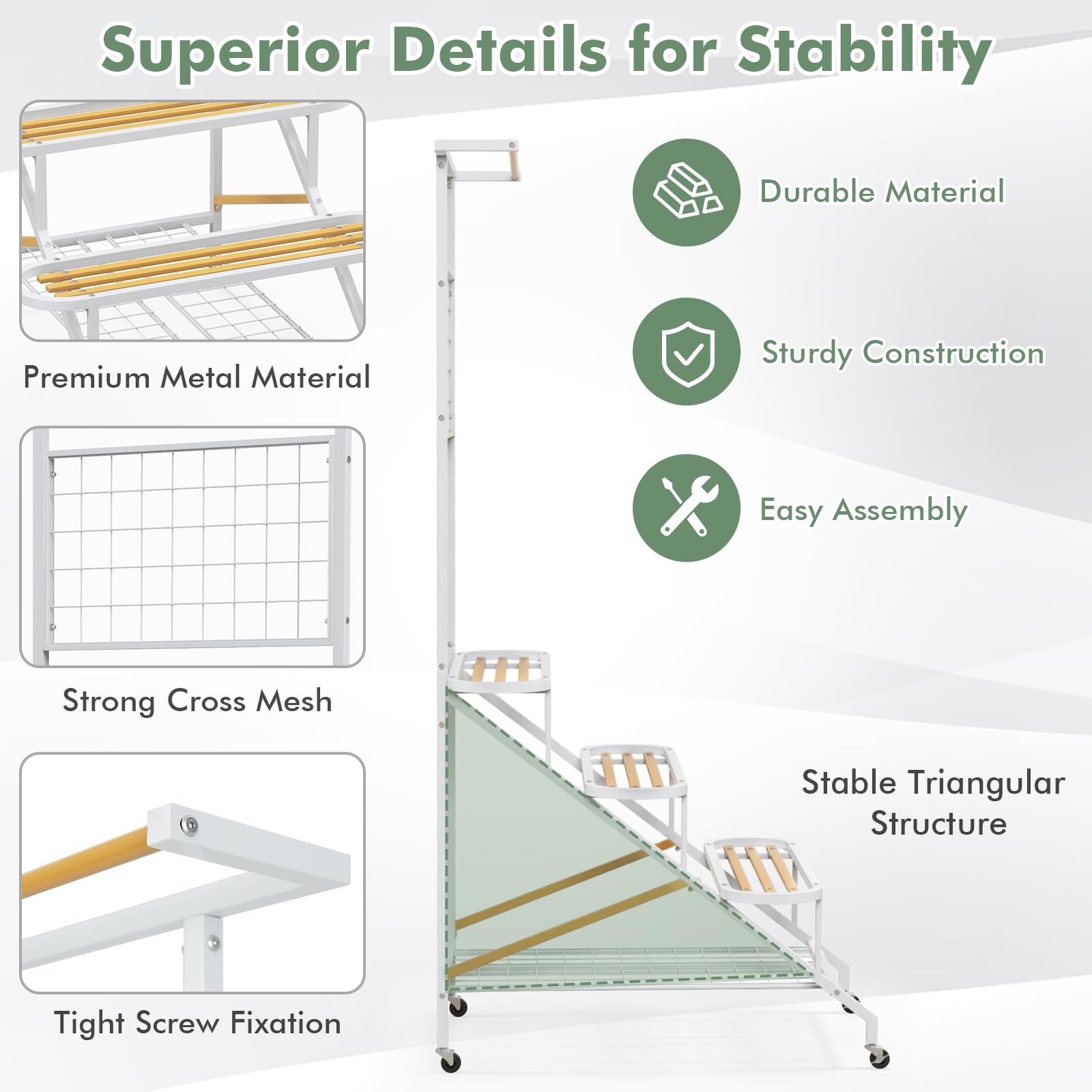 Superior Details for Stability

Premium Metal Material

Strong Cross Mesh

Tight Screw Fixation

Durable Material

Sturdy Construction

Easy Assembly

Stable Triangular Structure