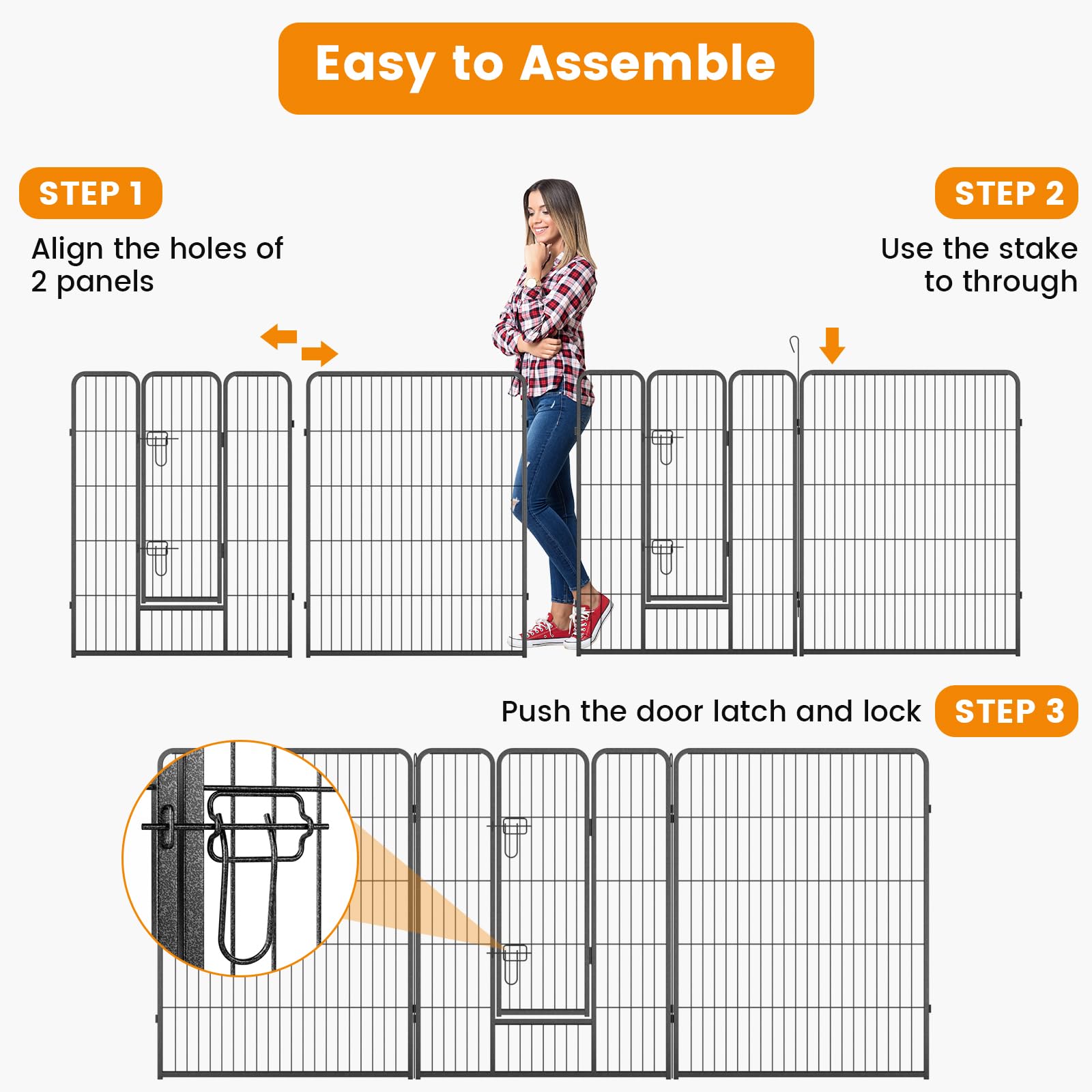 Easy to Assemble

STEP 1

Align the holes of 2 panels

STEP 2

Use the stake to through

Push the door latch and lock

STEP 3