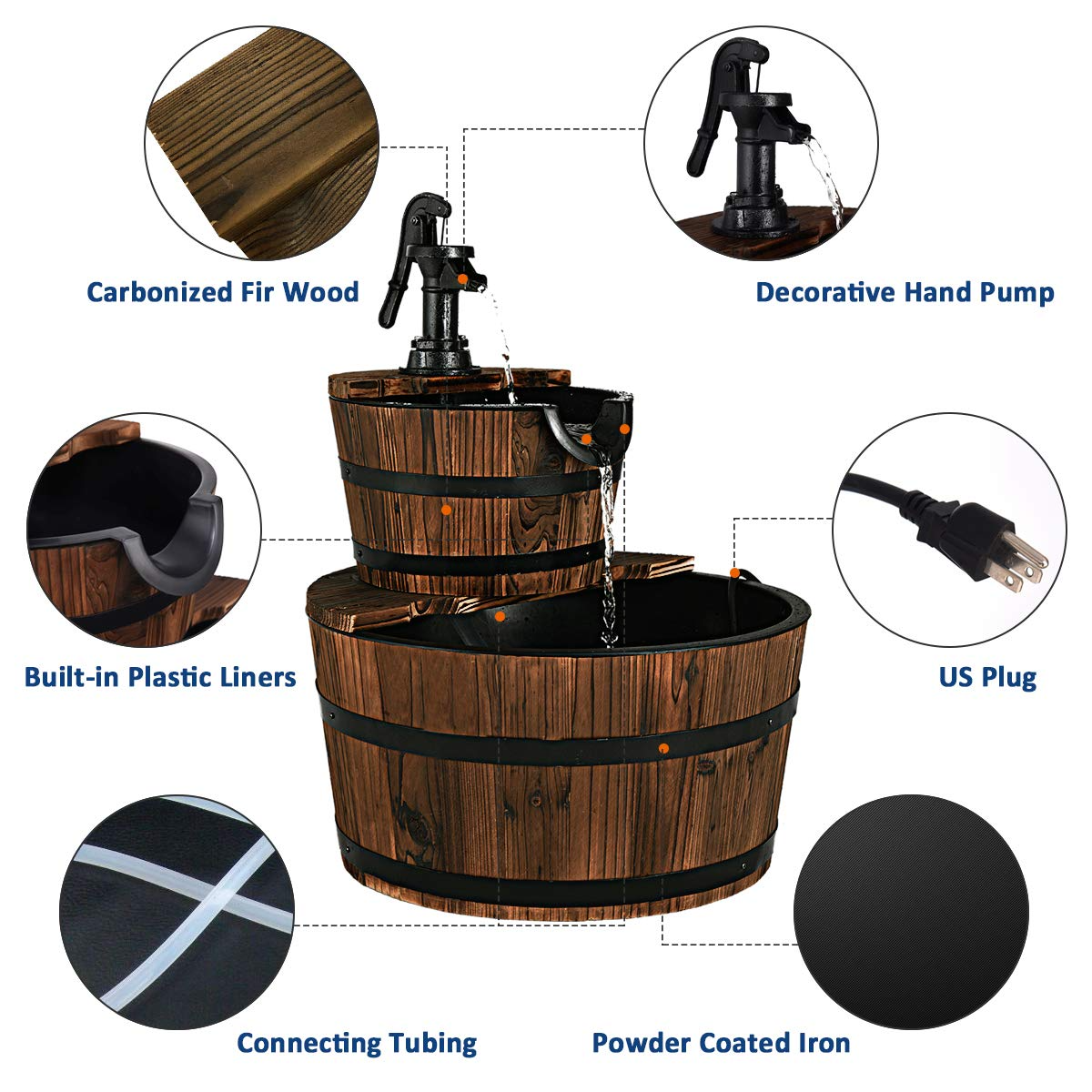 Carbonized Fir Wood

Decorative Hand Pump

Built-in Plastic Liners

US Plug

Connecting Tubing

Powder Coated Iron