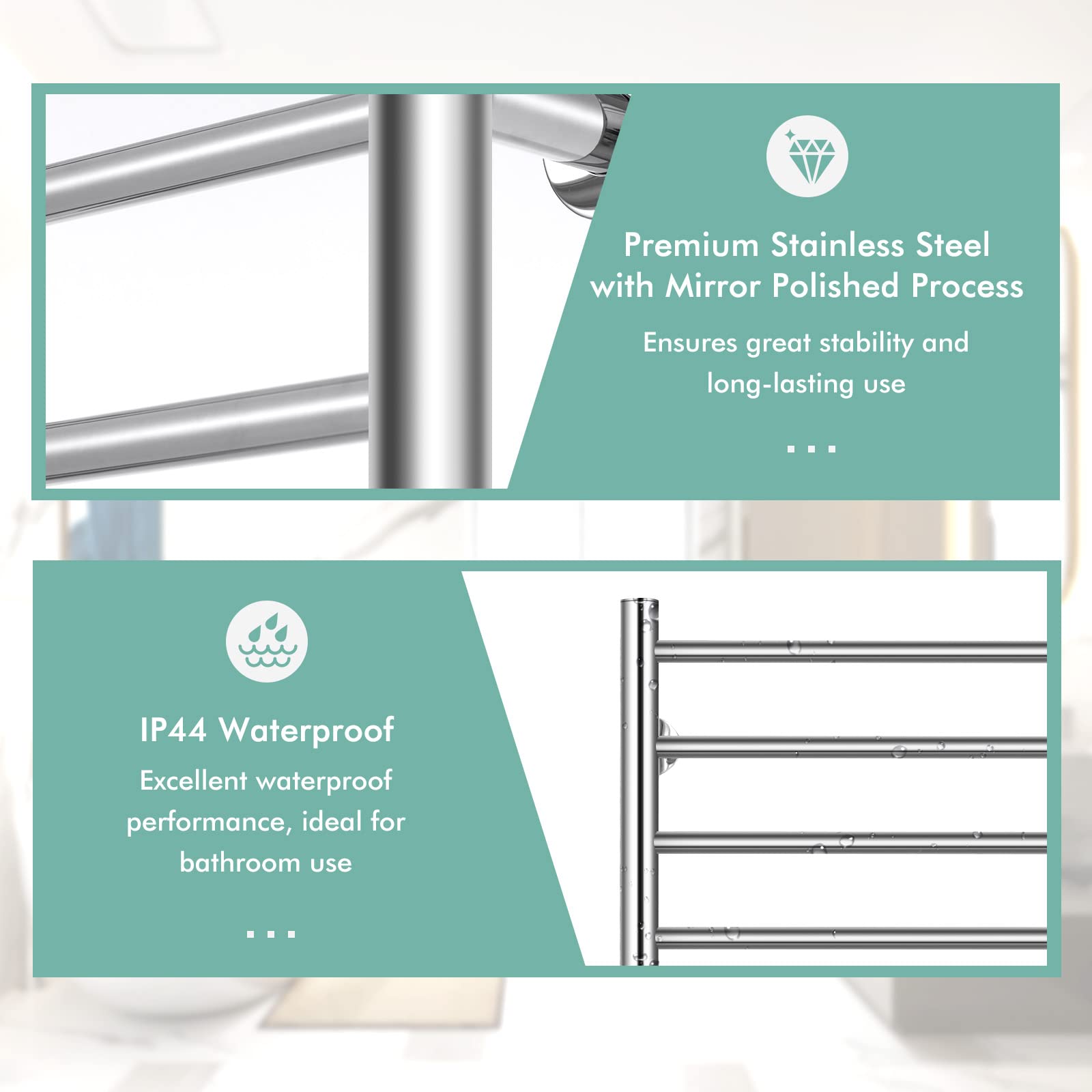 Premium Stainless Steel with Mirror Polished Process

Ensures great stability and long-lasting use

...

IP44 Waterproof

Excellent waterproof performance, ideal for bathroom use

...