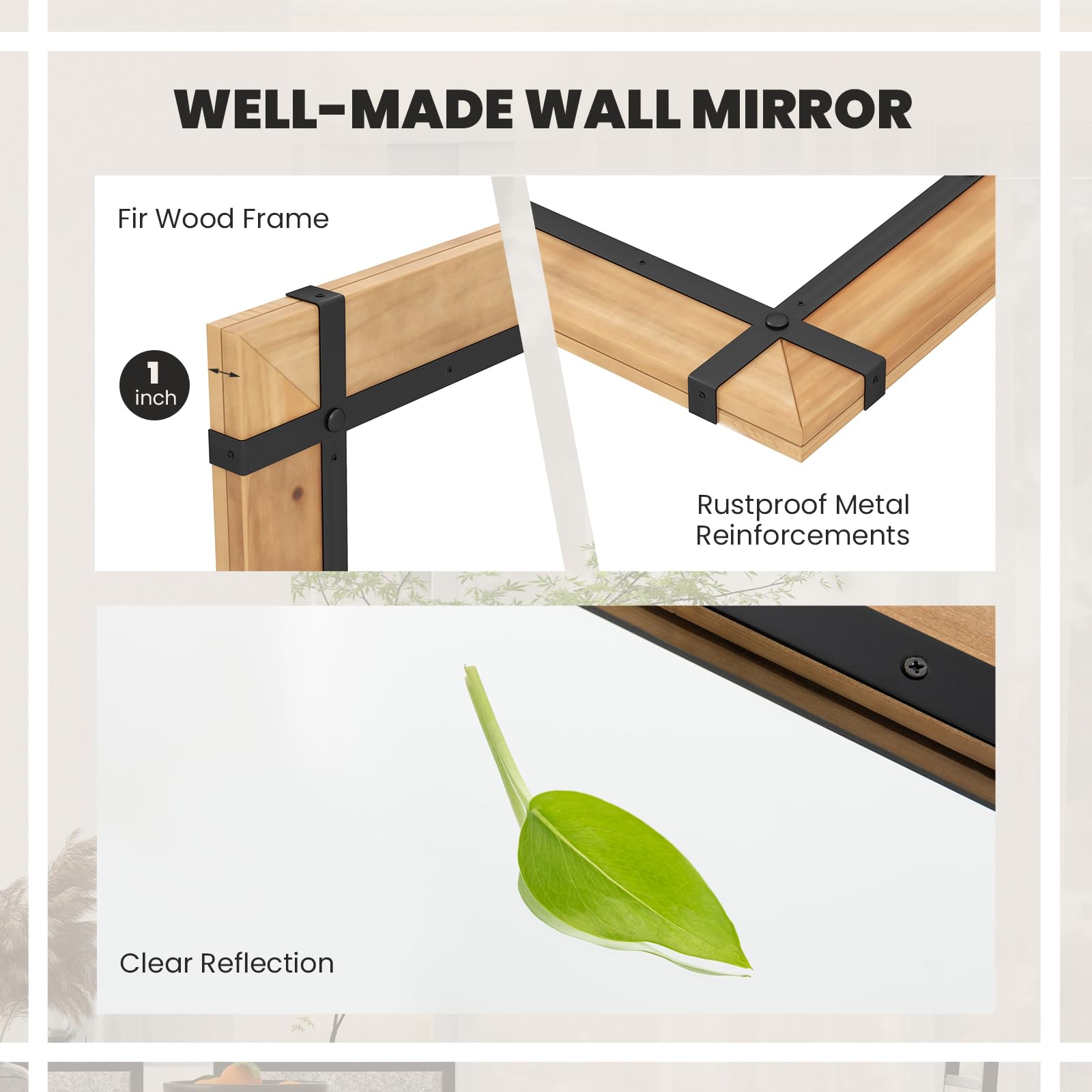 WELL-MADE WALL MIRROR

Fir Wood Frame

1 inch

Rustproof Metal Reinforcements

Clear Reflection