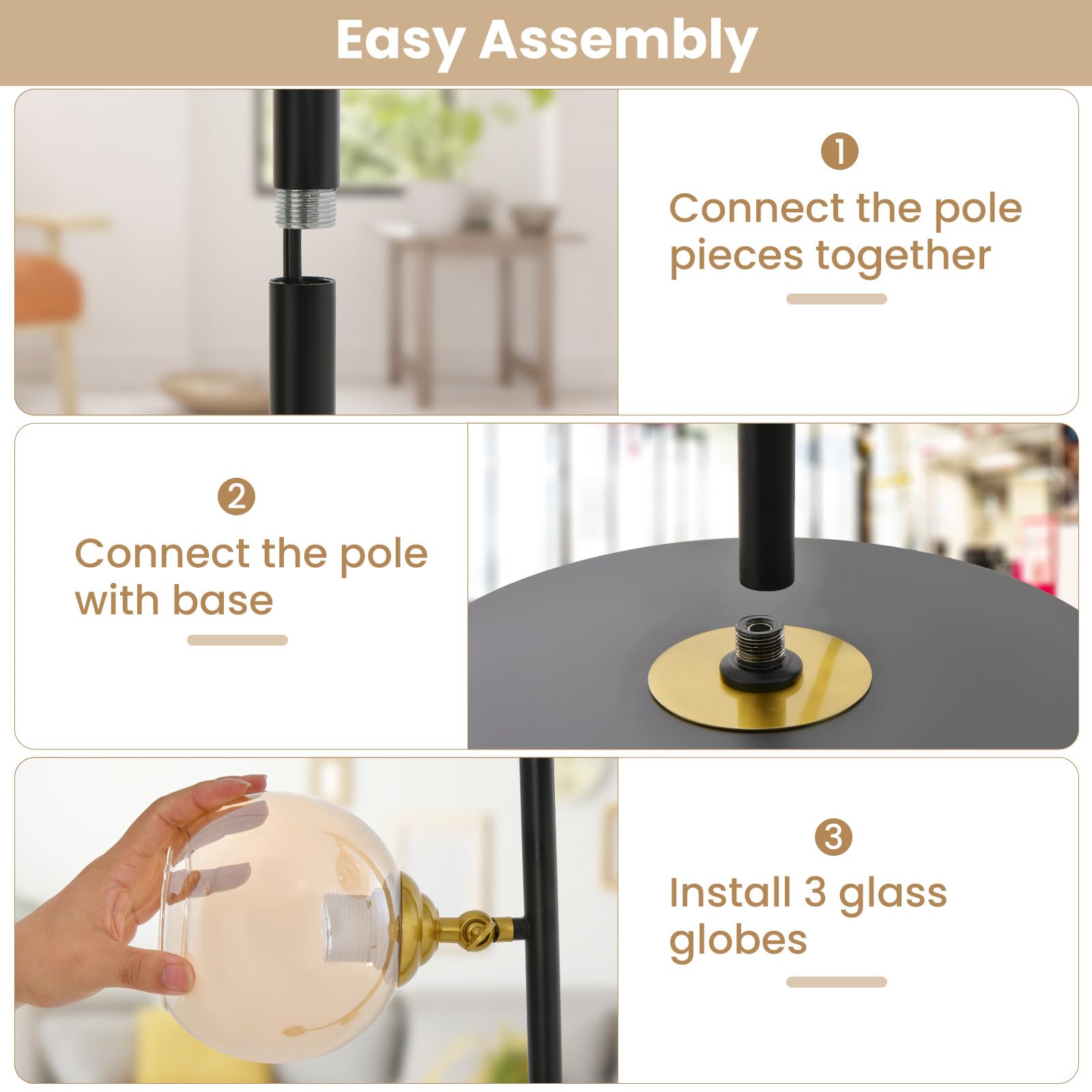 Easy Assembly

1
Connect the pole pieces together

2
Connect the pole with base

3
Install 3 glass globes