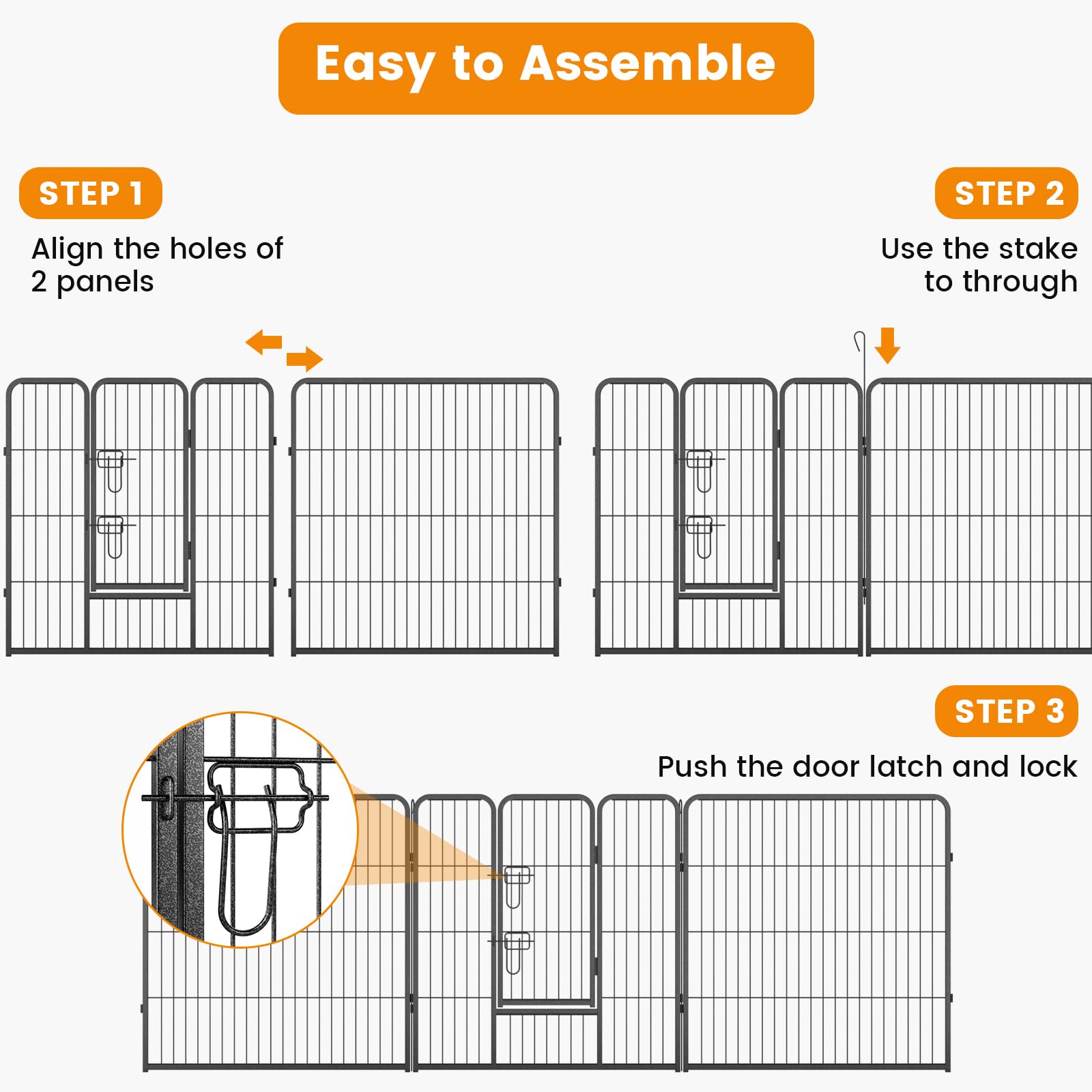 Easy to Assemble

STEP 1

Align the holes of 2 panels

STEP 2

Use the stake to through

STEP 3

Push the door latch and lock