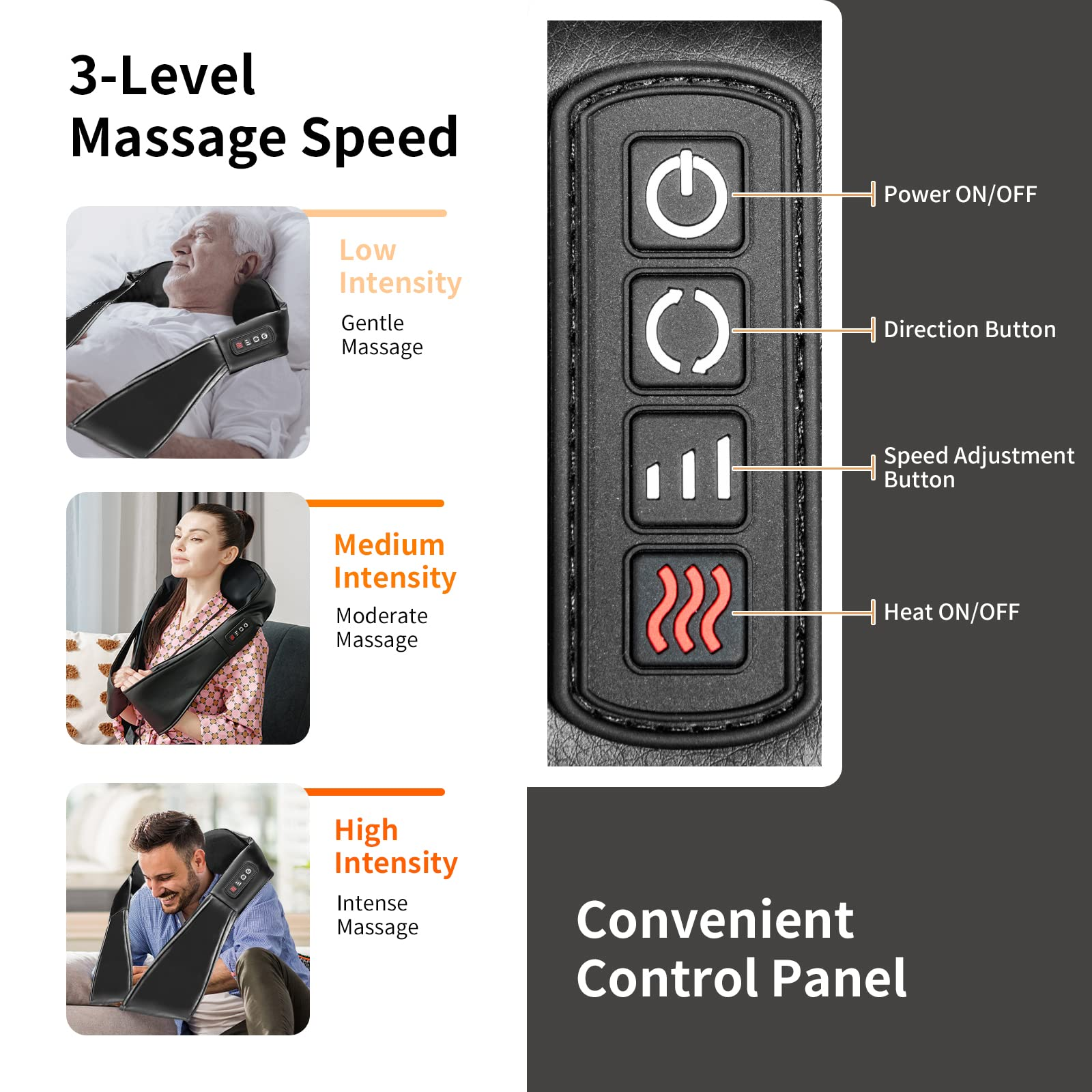 3-Level
Massage Speed

Low Intensity
Gentle Massage

Medium Intensity
Moderate Massage

High Intensity
Intense Massage

Power ON/OFF

Direction Button

Speed Adjustment Button

Heat ON/OFF

Convenient
Control Panel