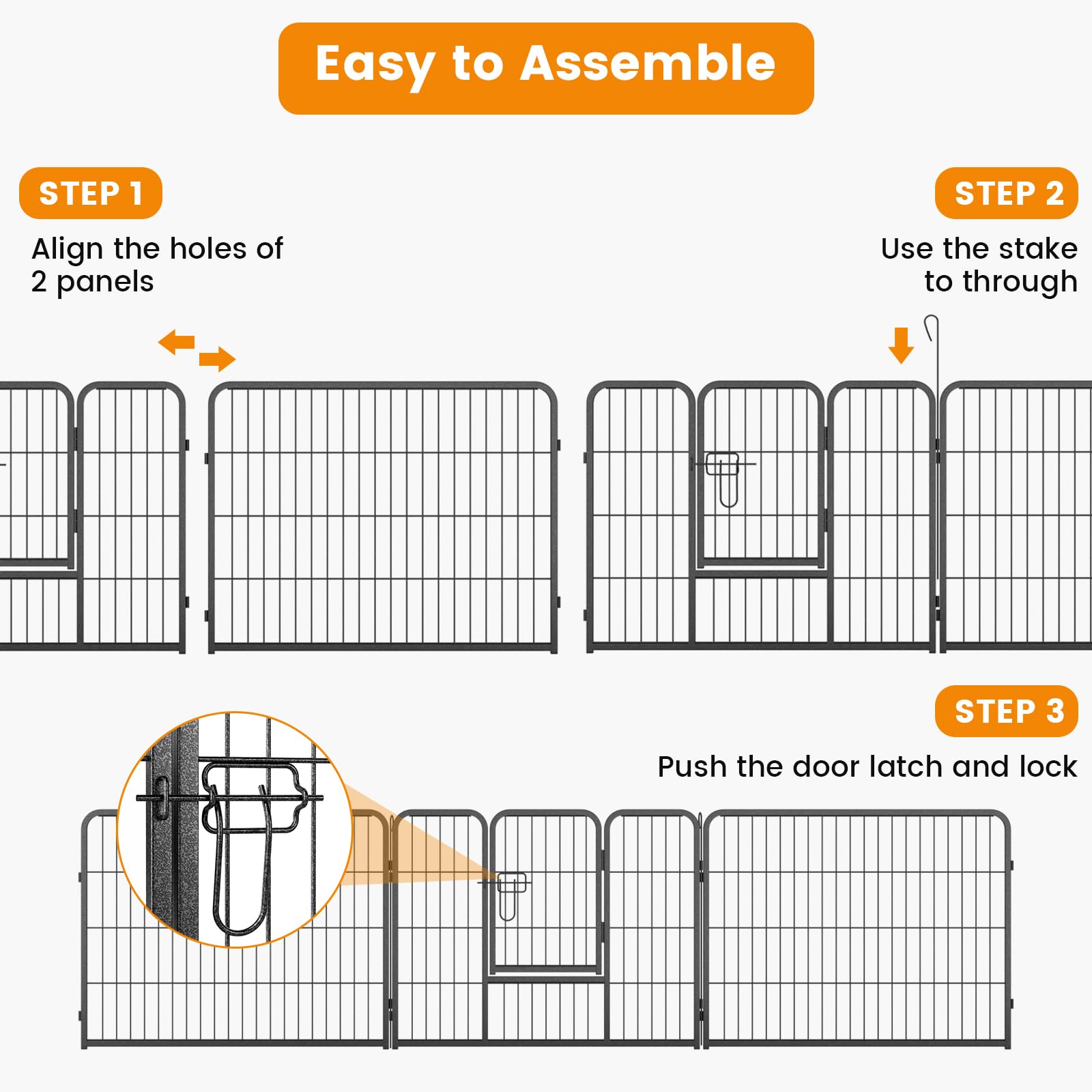 Easy to Assemble

STEP 1

Align the holes of 2 panels

STEP 2

Use the stake to through

STEP 3

Push the door latch and lock