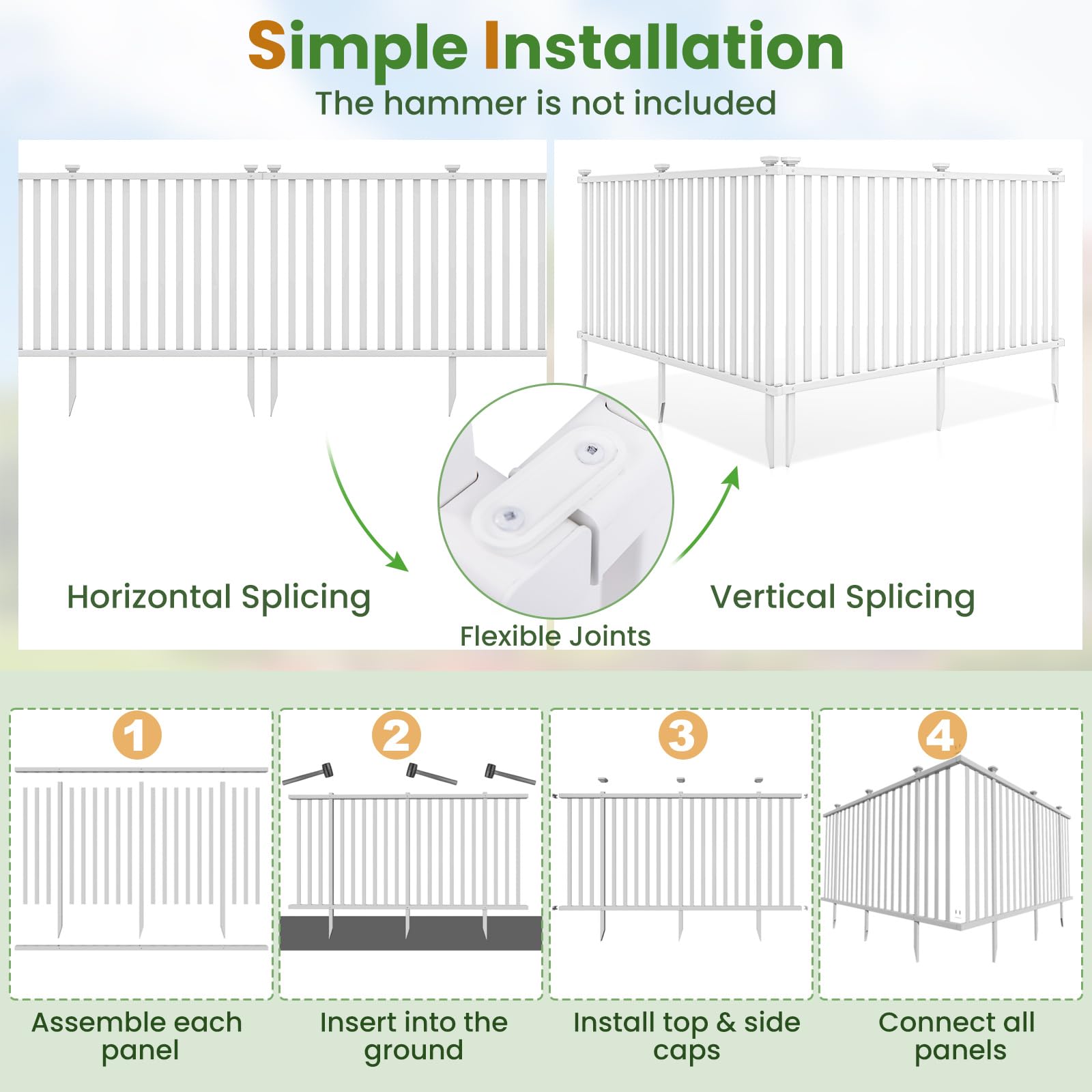 Simple Installation
The hammer is not included

Horizontal Splicing

Flexible Joints

Vertical Splicing

1

Assemble each panel

2

Insert into the ground

3

Install top & side caps

4

Connect all panels