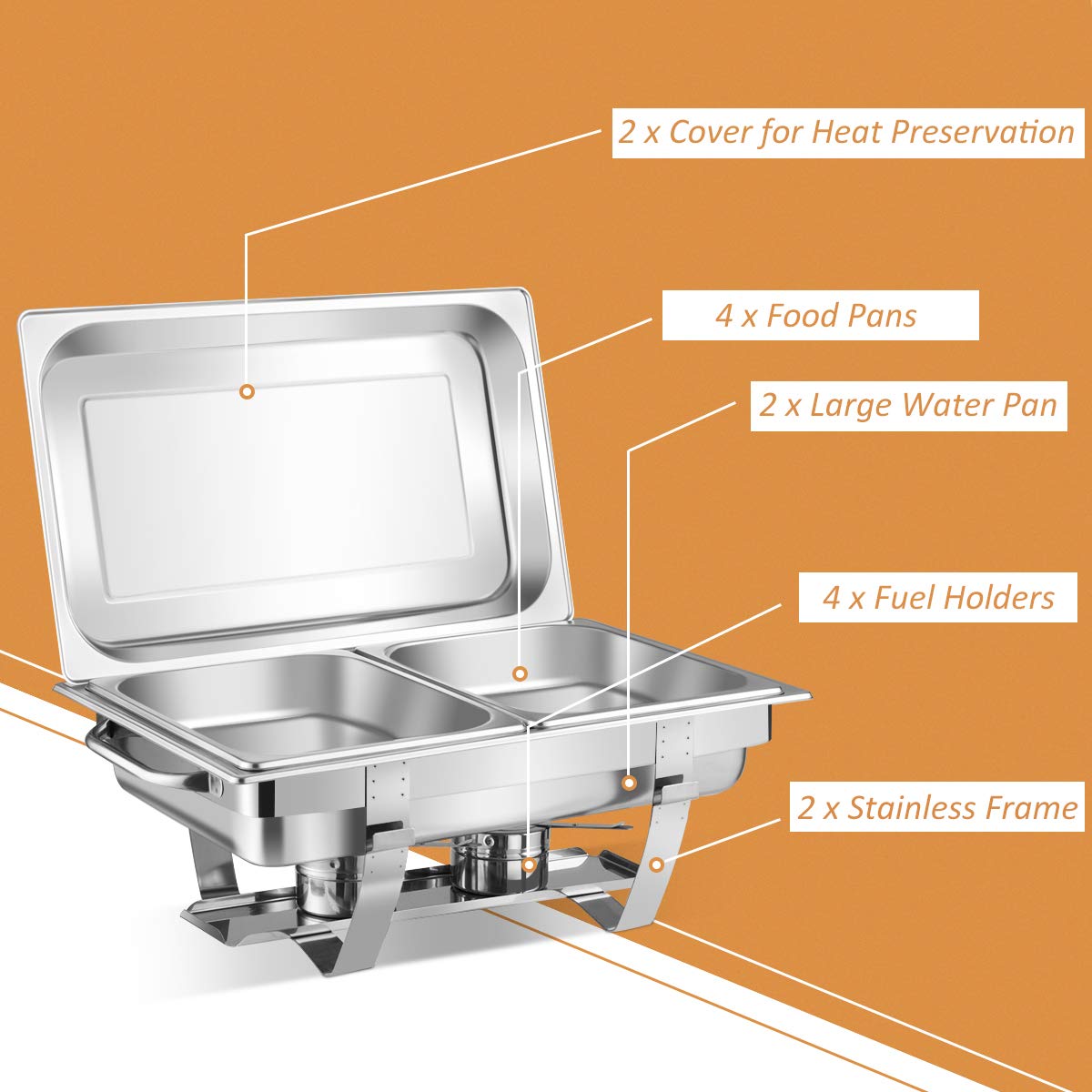 2 x Cover for Heat Preservation

4 x Food Pans

2 x Large Water Pan

4 x Fuel Holders

2 x Stainless Frame