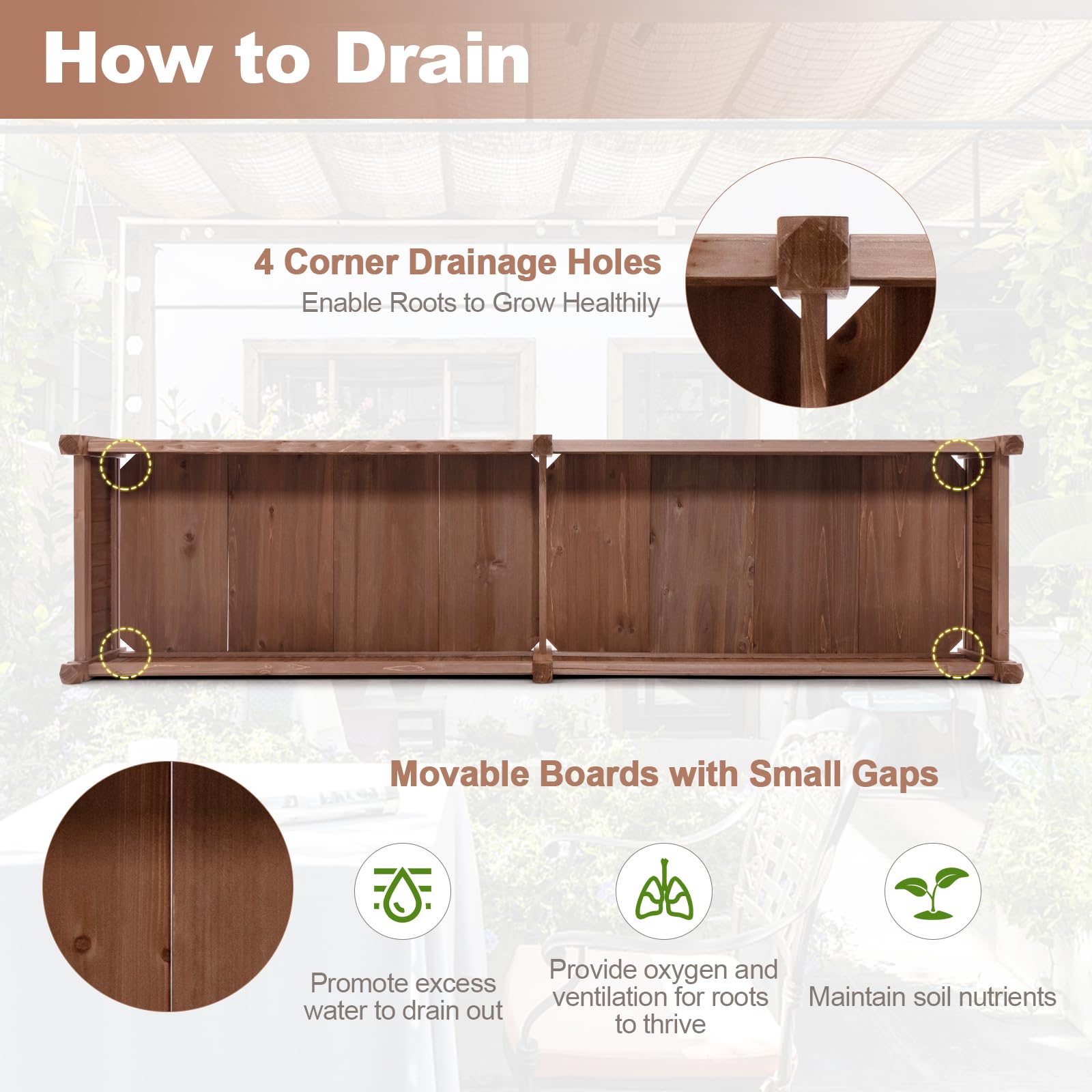 How to Drain

4 Corner Drainage Holes
Enable Roots to Grow Healthily

Movable Boards with Small Gaps

Promote excess water to drain out

Provide oxygen and ventilation for roots to thrive

Maintain soil nutrients