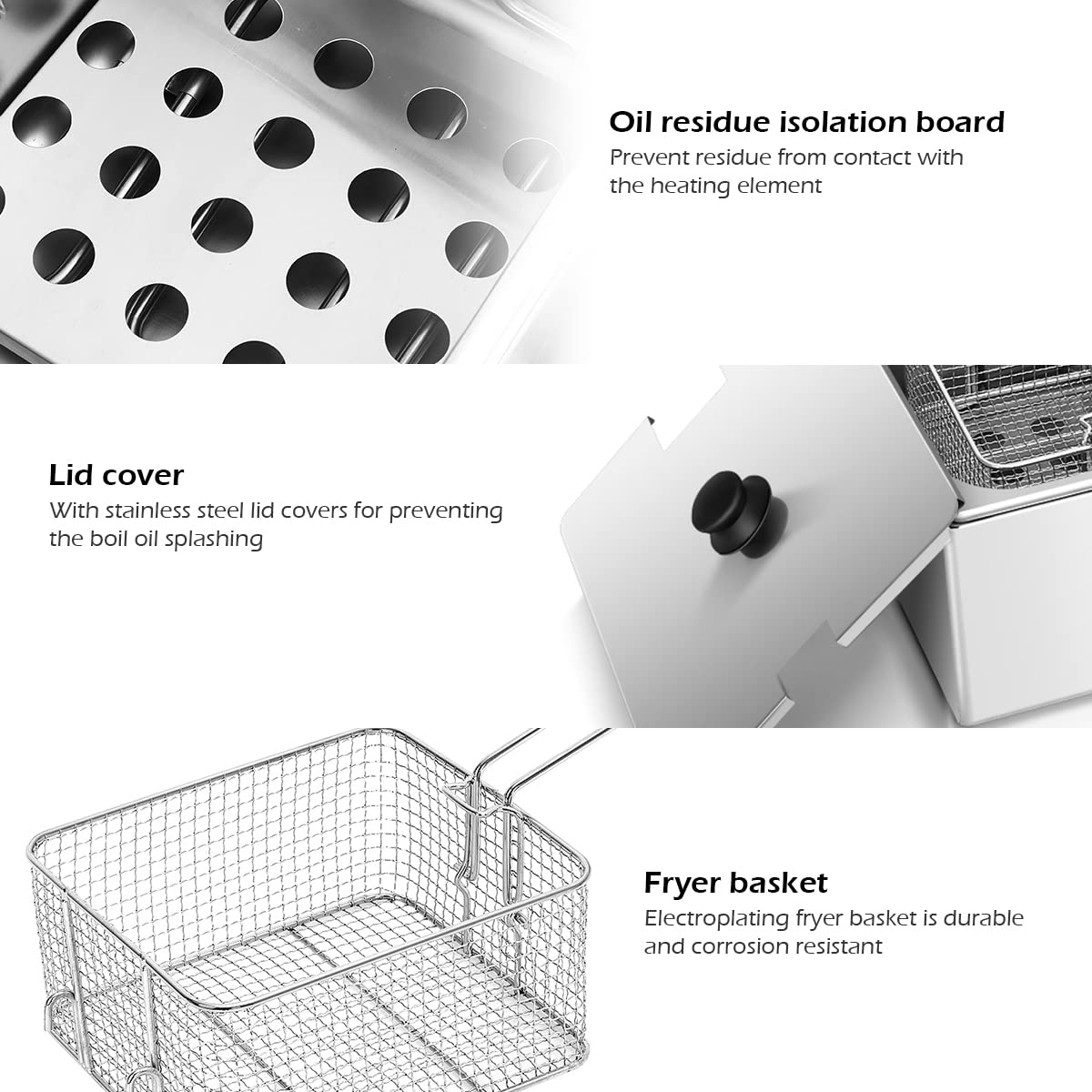 Oil residue isolation board
Prevent residue from contact with the heating element

Lid cover
With stainless steel lid covers for preventing the boil oil splashing

Fryer basket
Electroplating fryer basket is durable and corrosion resistant