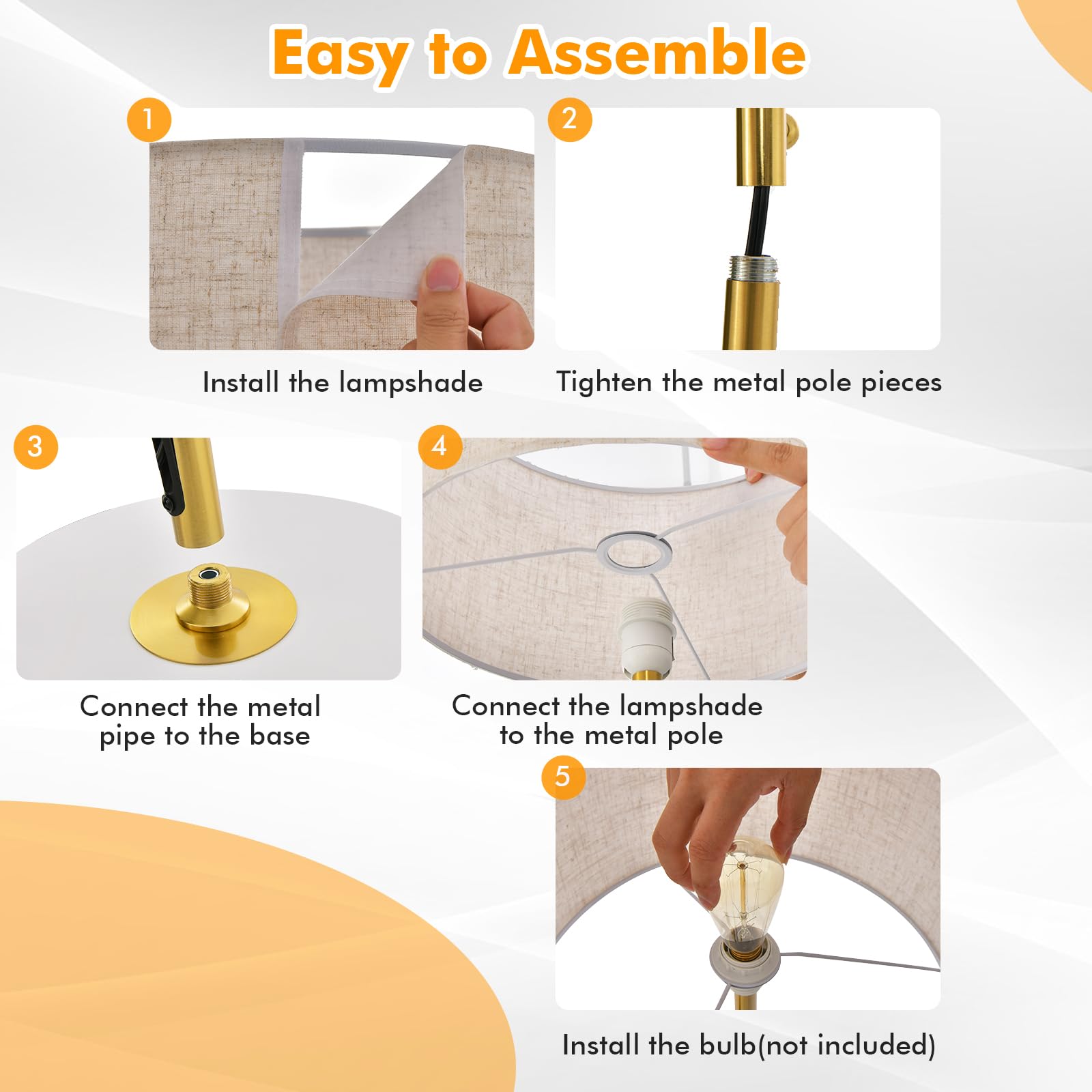 Easy to Assemble

1

Install the lampshade

2

Tighten the metal pole pieces

3

Connect the metal pipe to the base

4

Connect the lampshade to the metal pole

5

Install the bulb(not included)