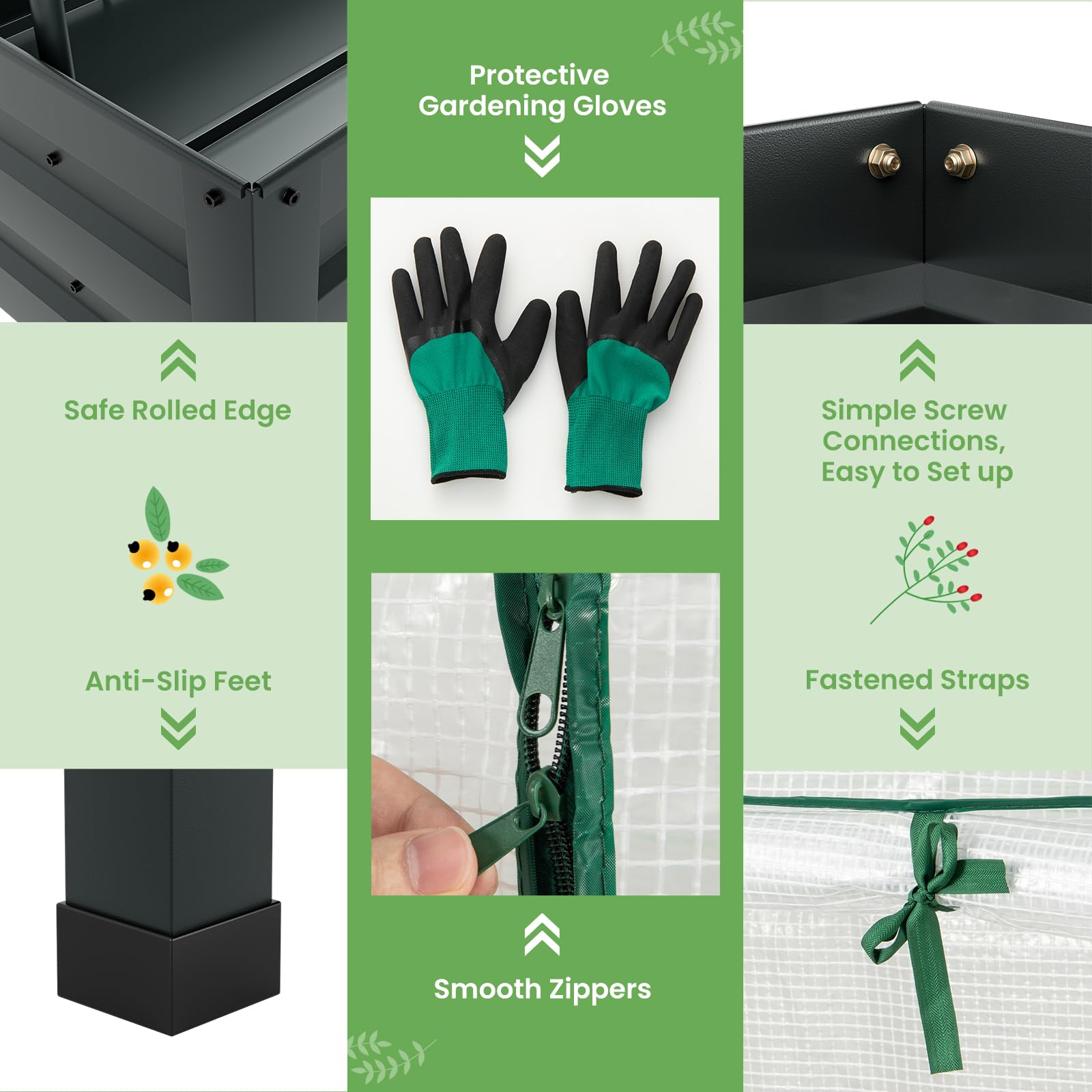 Safe Rolled Edge

Anti-Slip Feet

Protective Gardening Gloves

Smooth Zippers

Simple Screw Connections, Easy to Set up

Fastened Straps