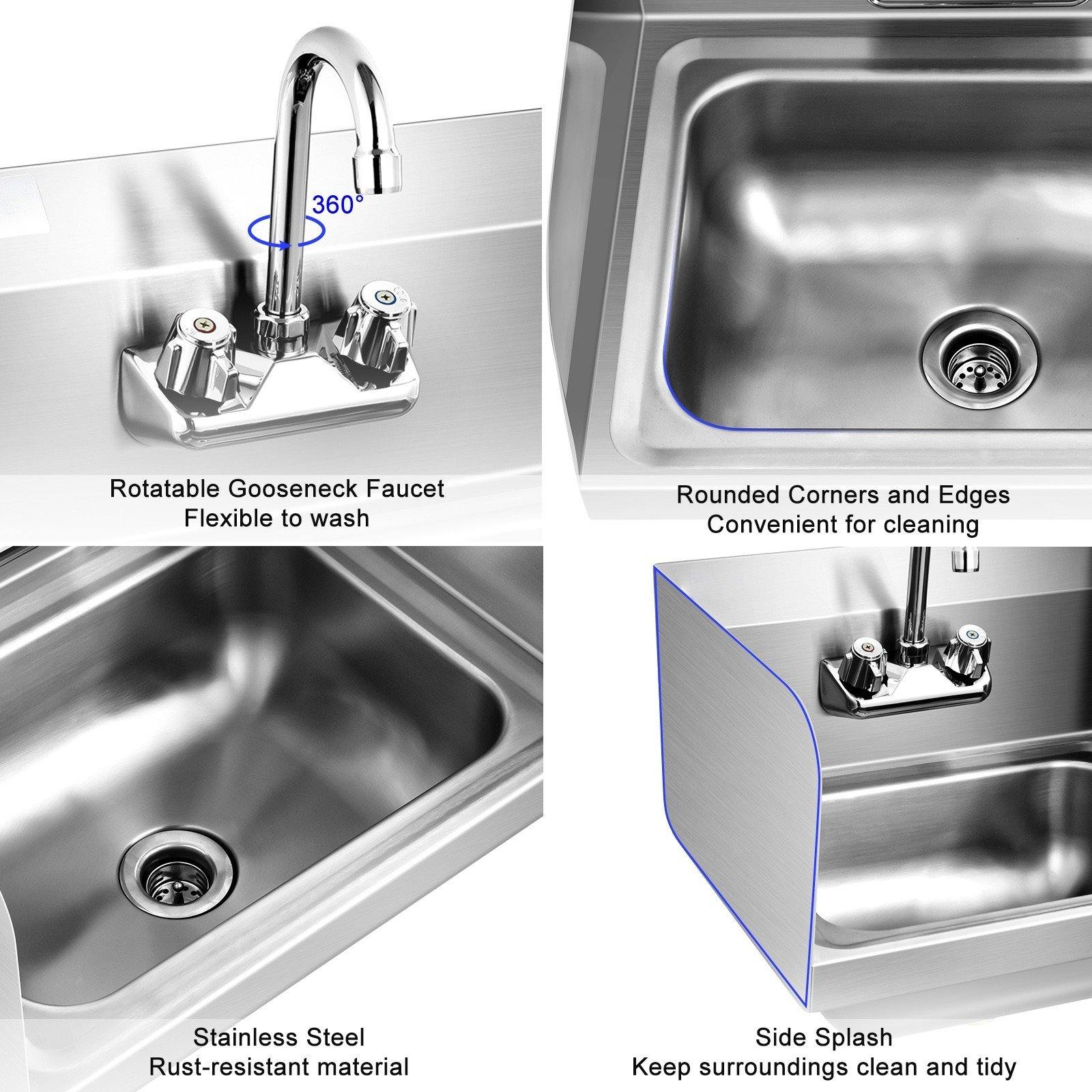 360°

Rotatable Gooseneck Faucet
Flexible to wash

Rounded Corners and Edges
Convenient for cleaning

Stainless Steel
Rust-resistant material

Side Splash
Keep surroundings clean and tidy