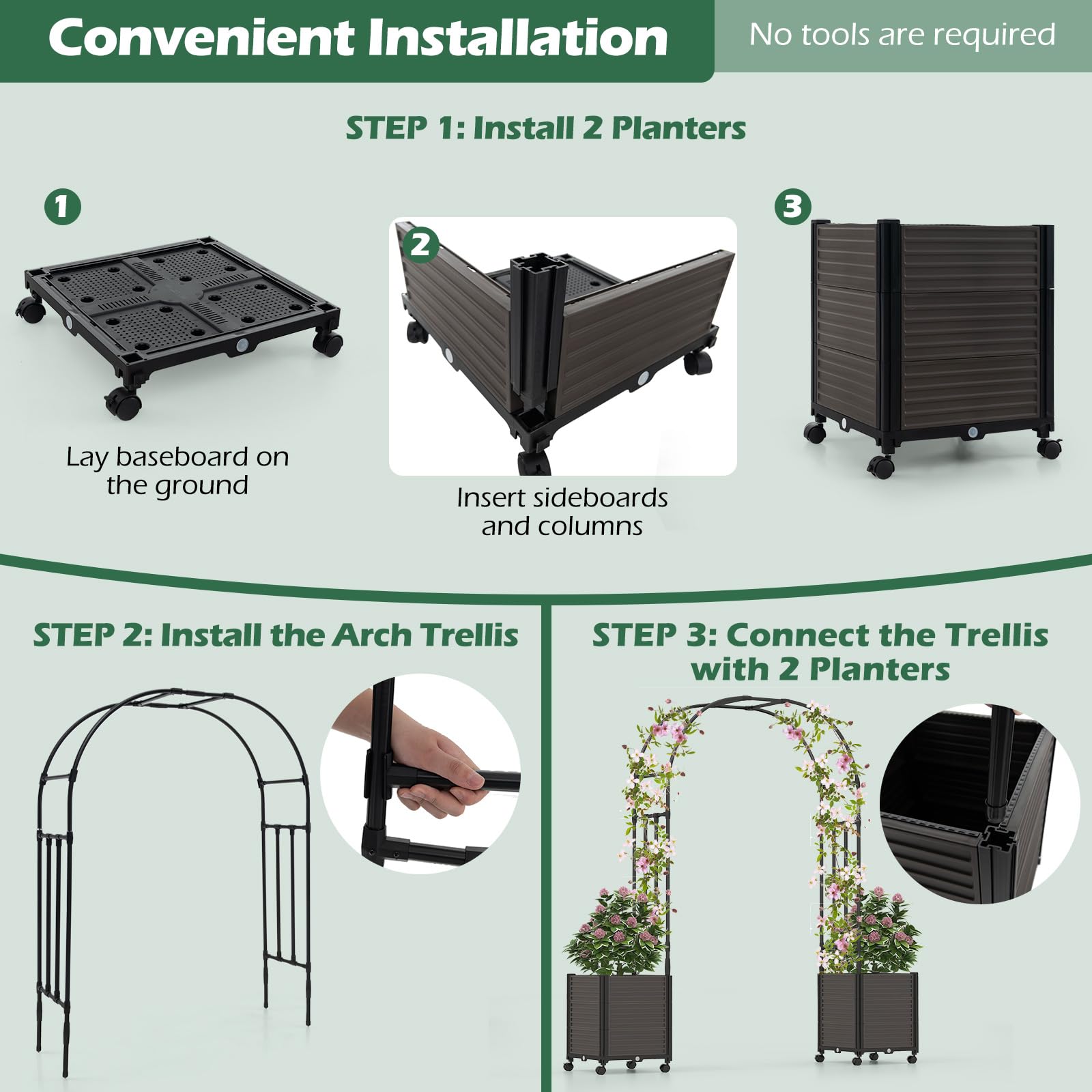 Convenient Installation

No tools are required

STEP 1: Install 2 Planters

1

Lay baseboard on the ground

2

Insert sideboards and columns

3

STEP 2: Install the Arch Trellis

STEP 3: Connect the Trellis with 2 Planters